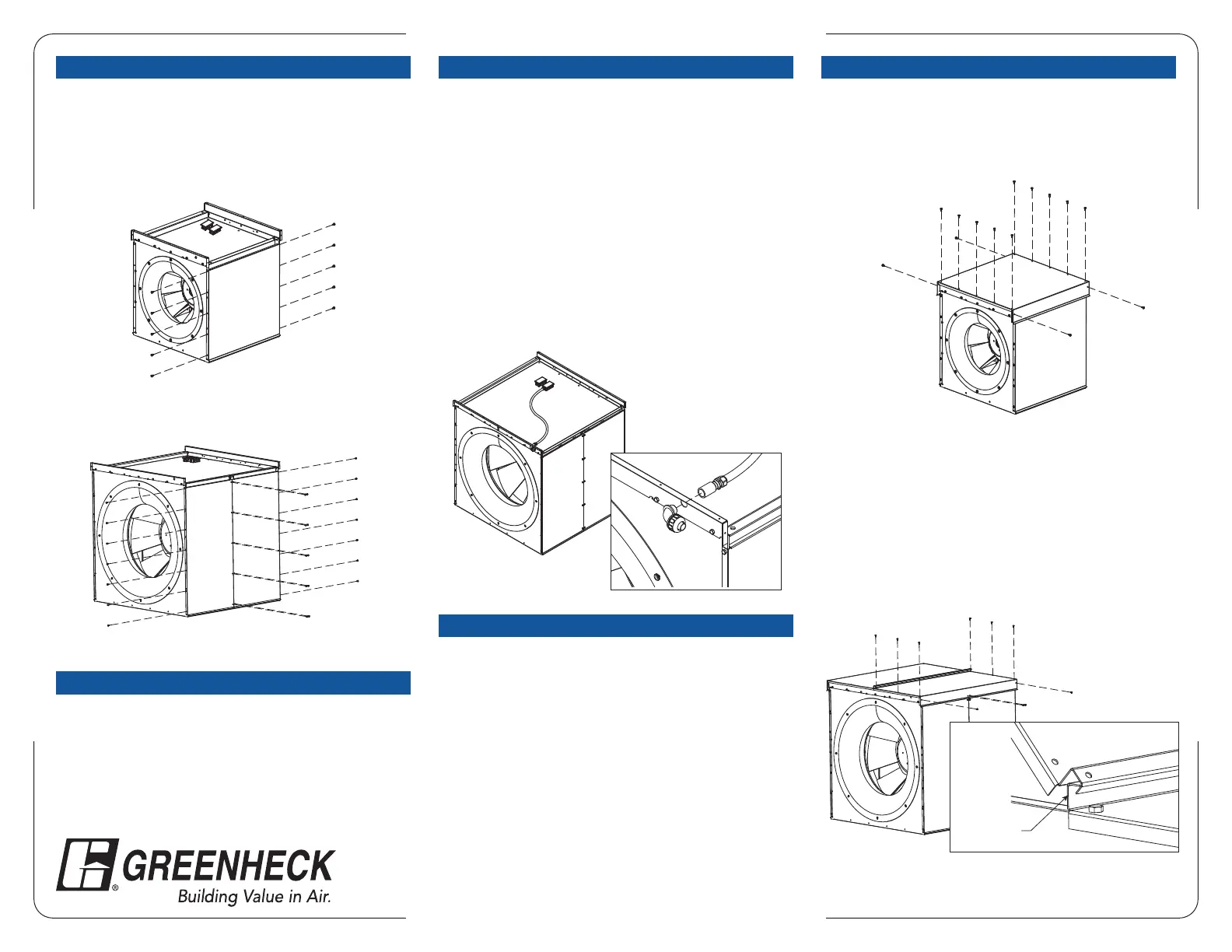 GREENHECK
Building Value in Air.