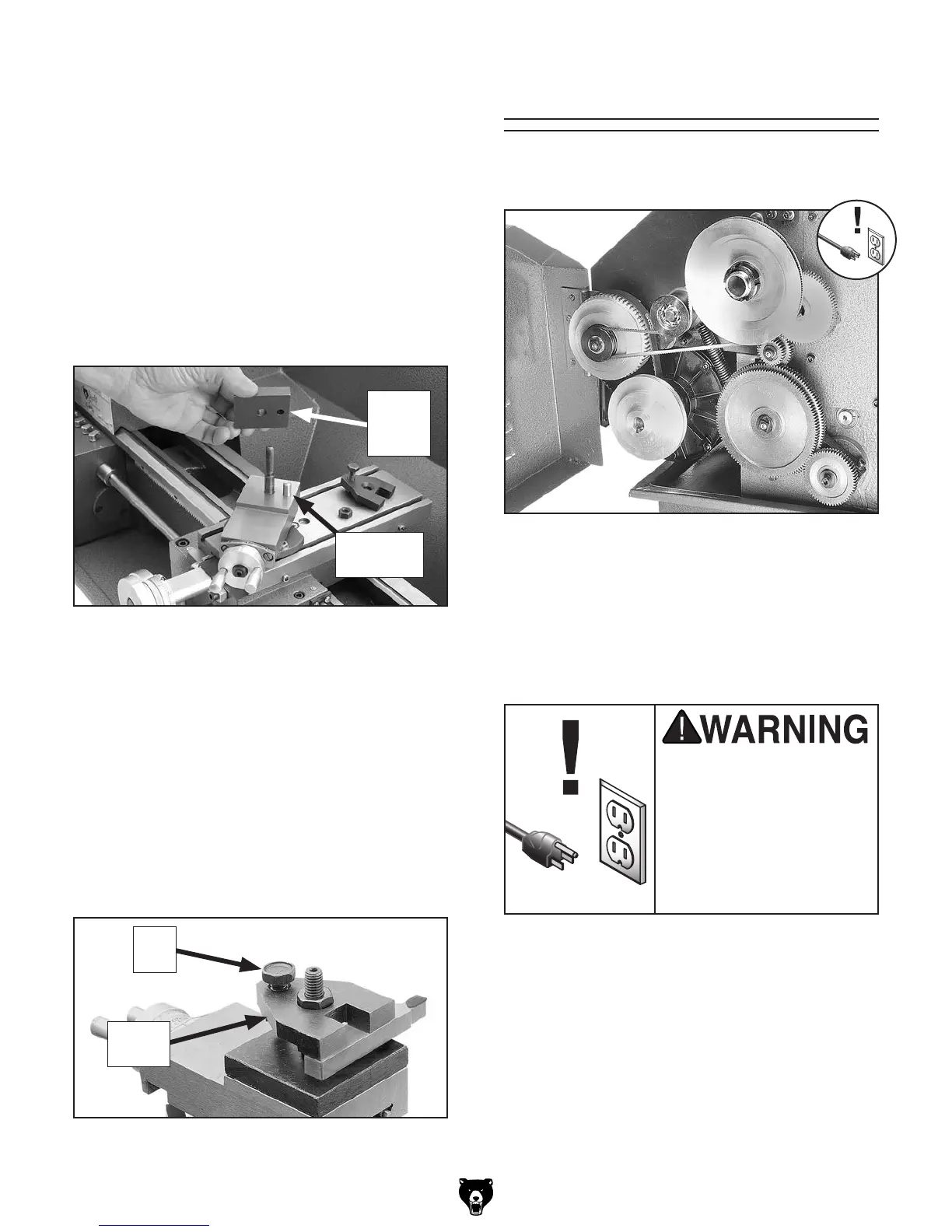 WARNING