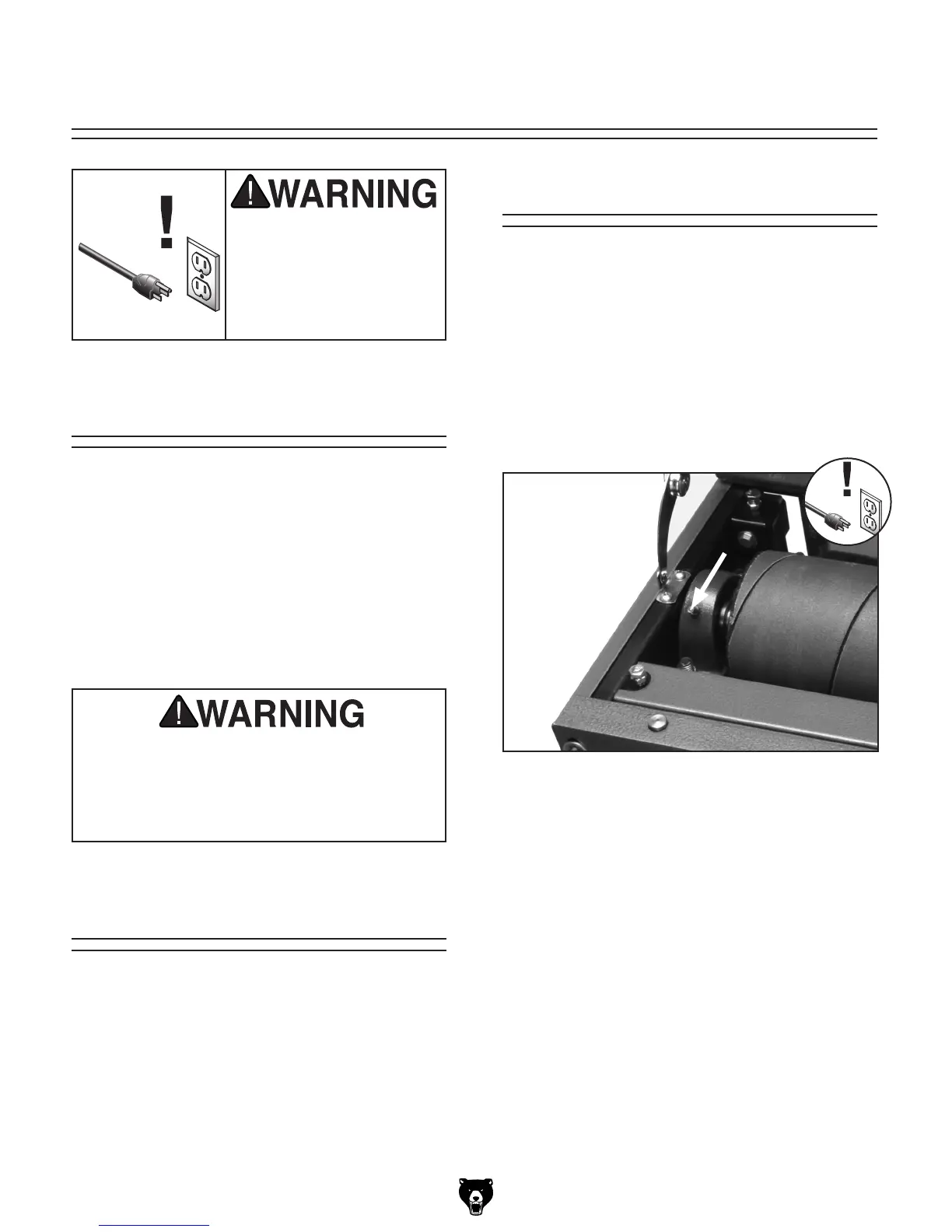 WARNING

WARNING