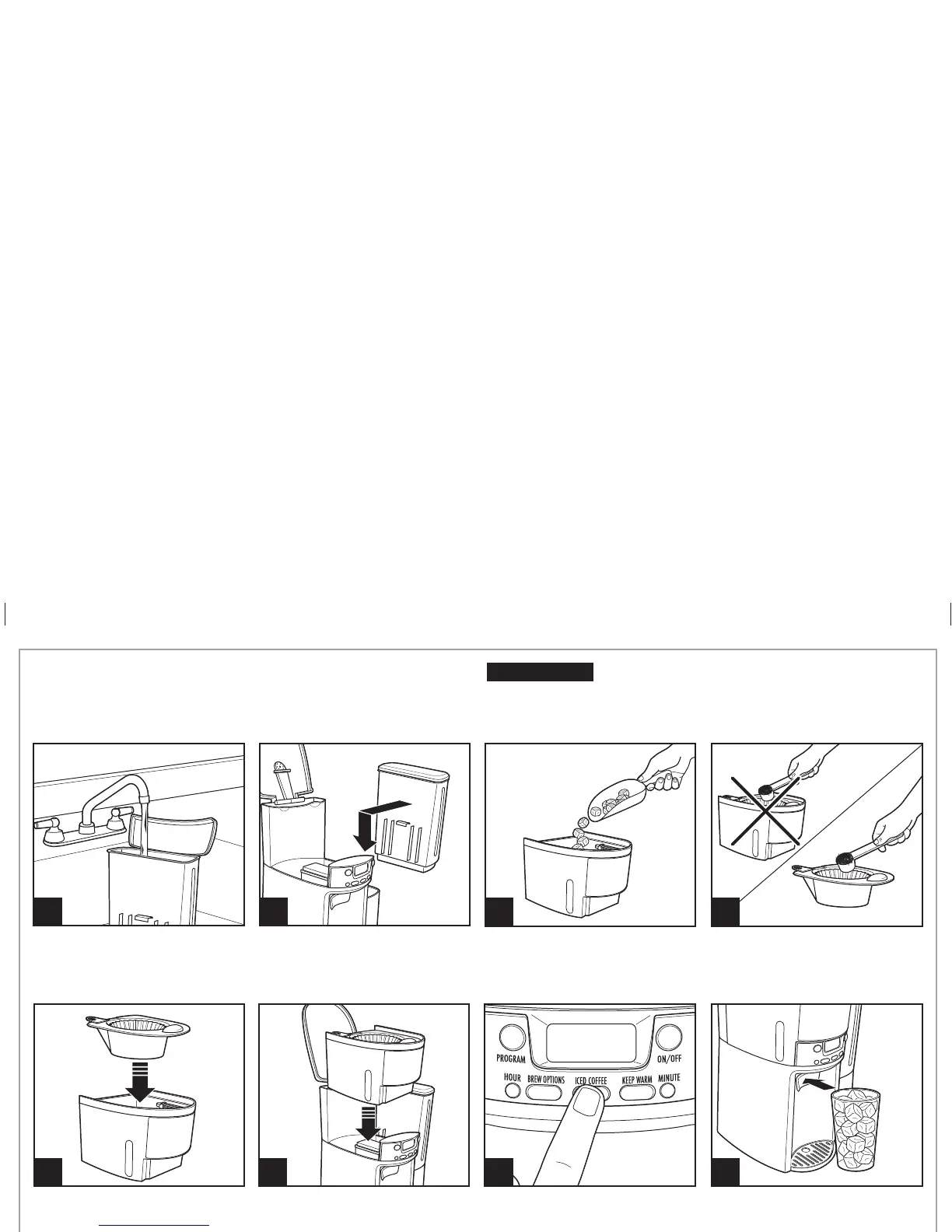 PROGRAM

ON/OFF

HOUR

BREW OPTIONS

ICED COFFEE

KEEP WARM

MINUTE