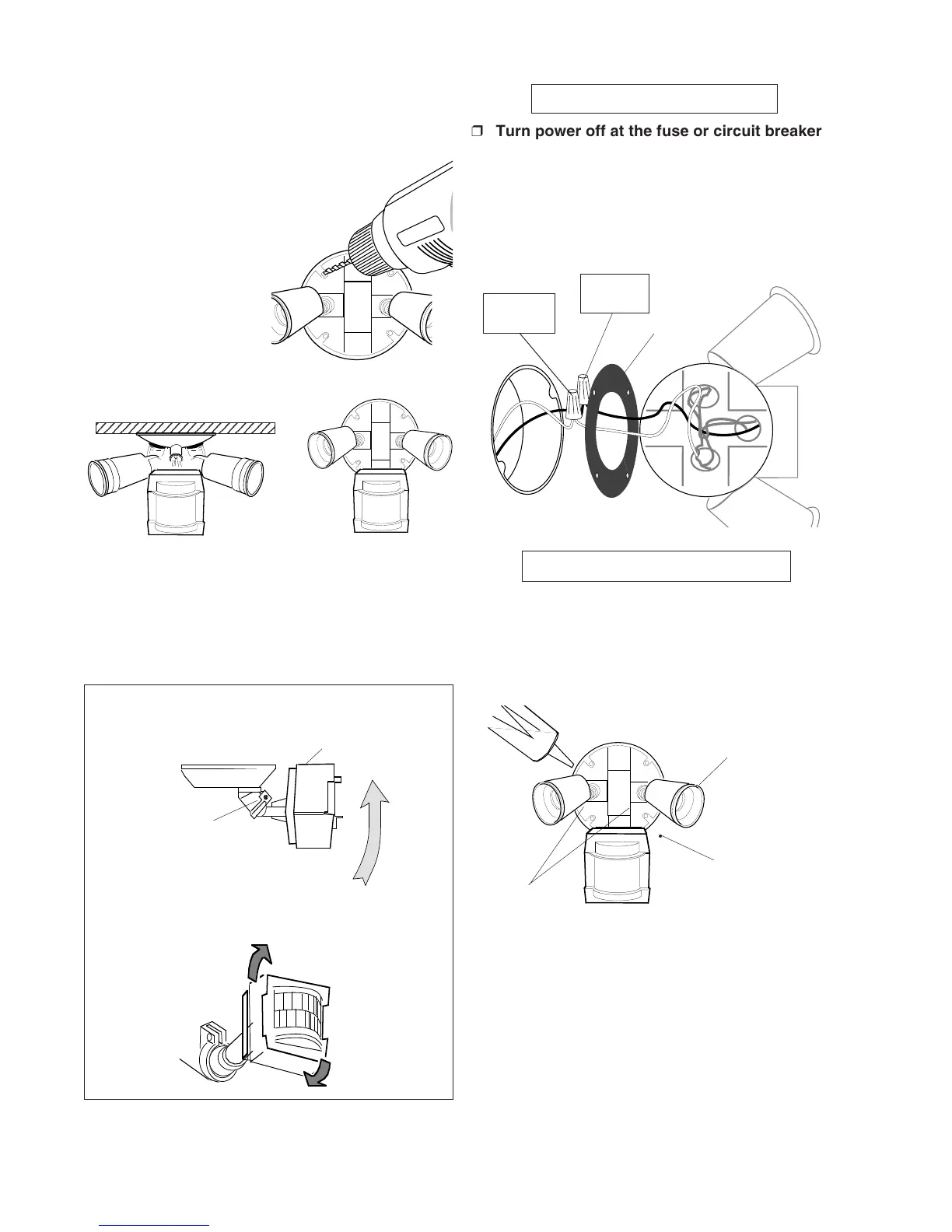 ❒ Turn power off at the fuse or circuit breaker