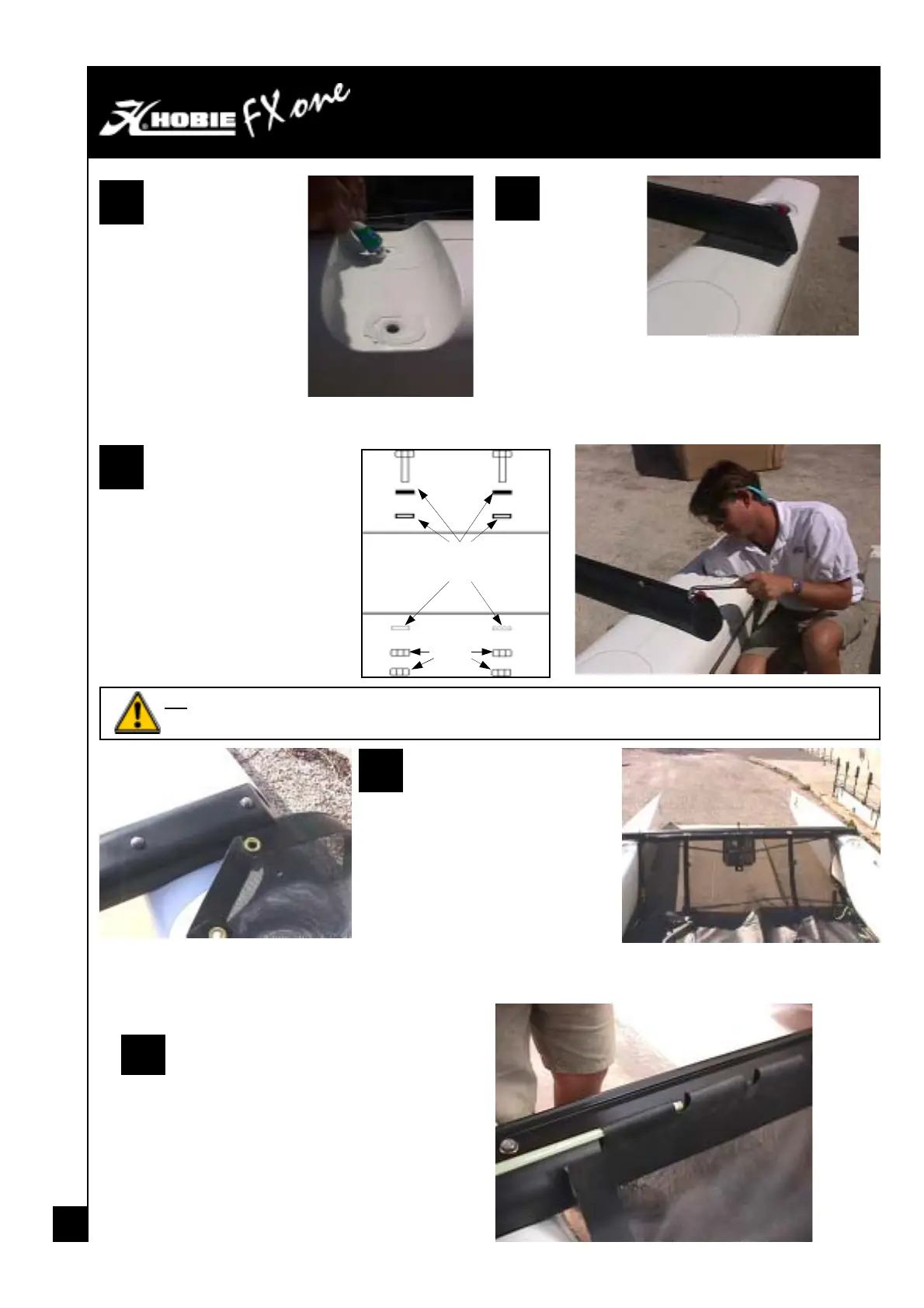 HOBIE FX one