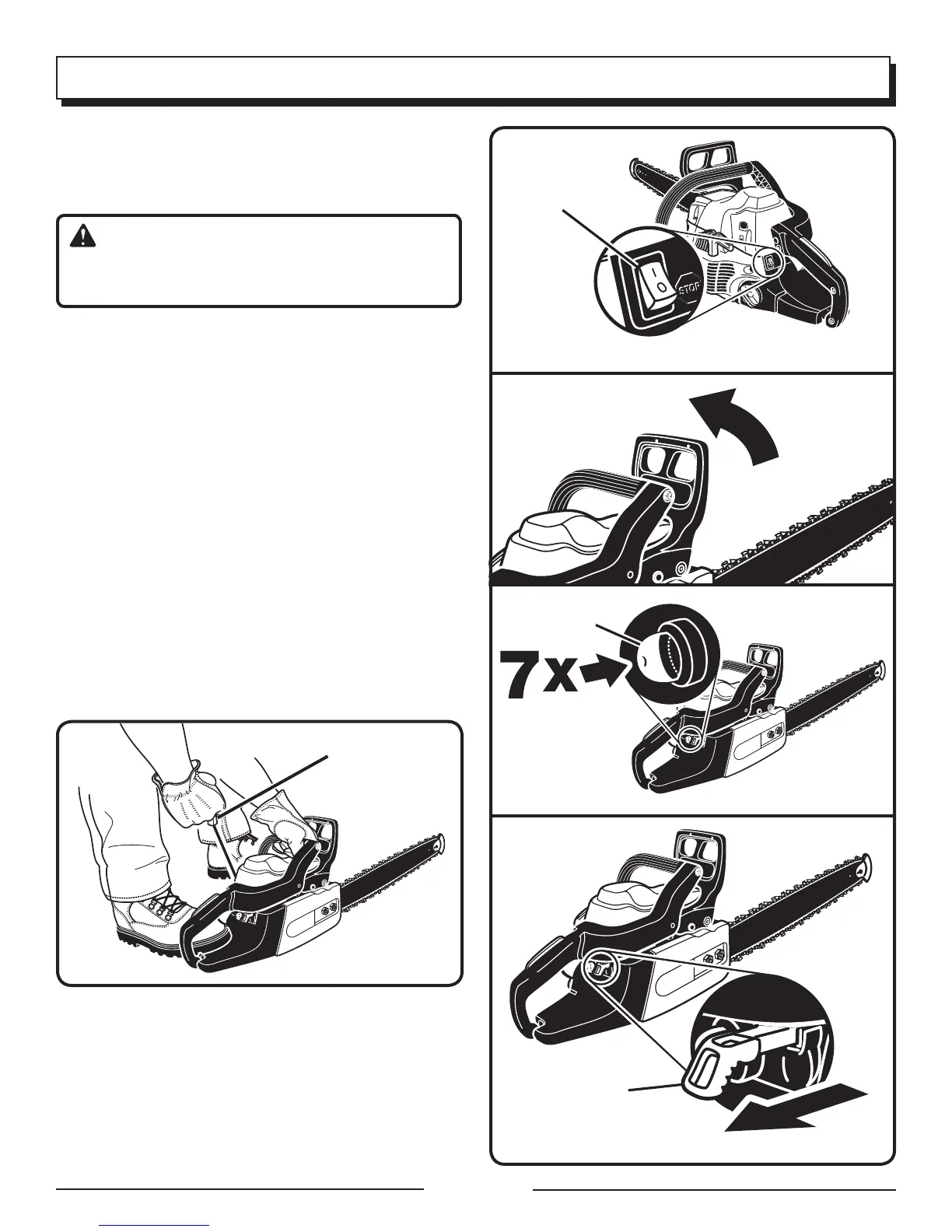 I
O
STOP

7x