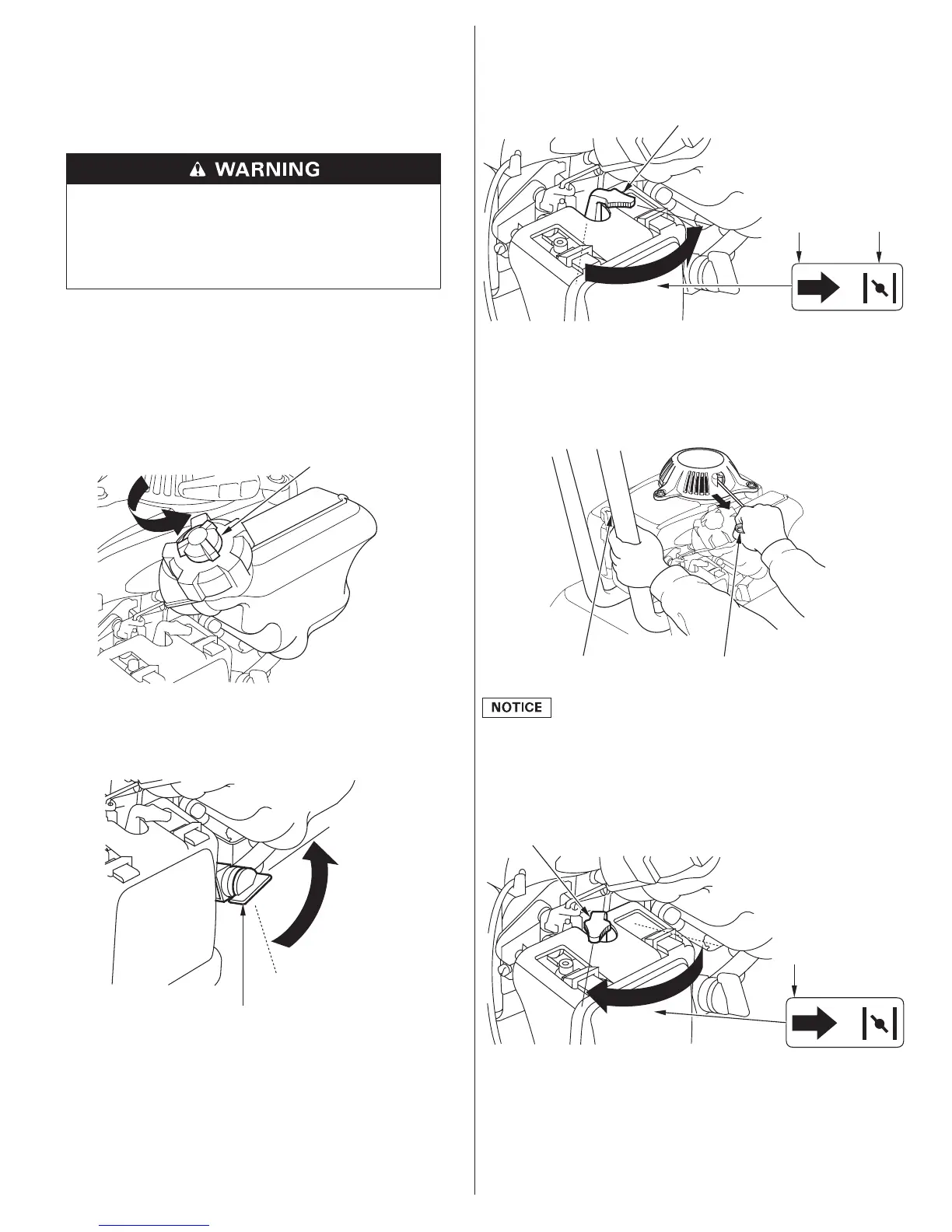 WARNING

NOTICE