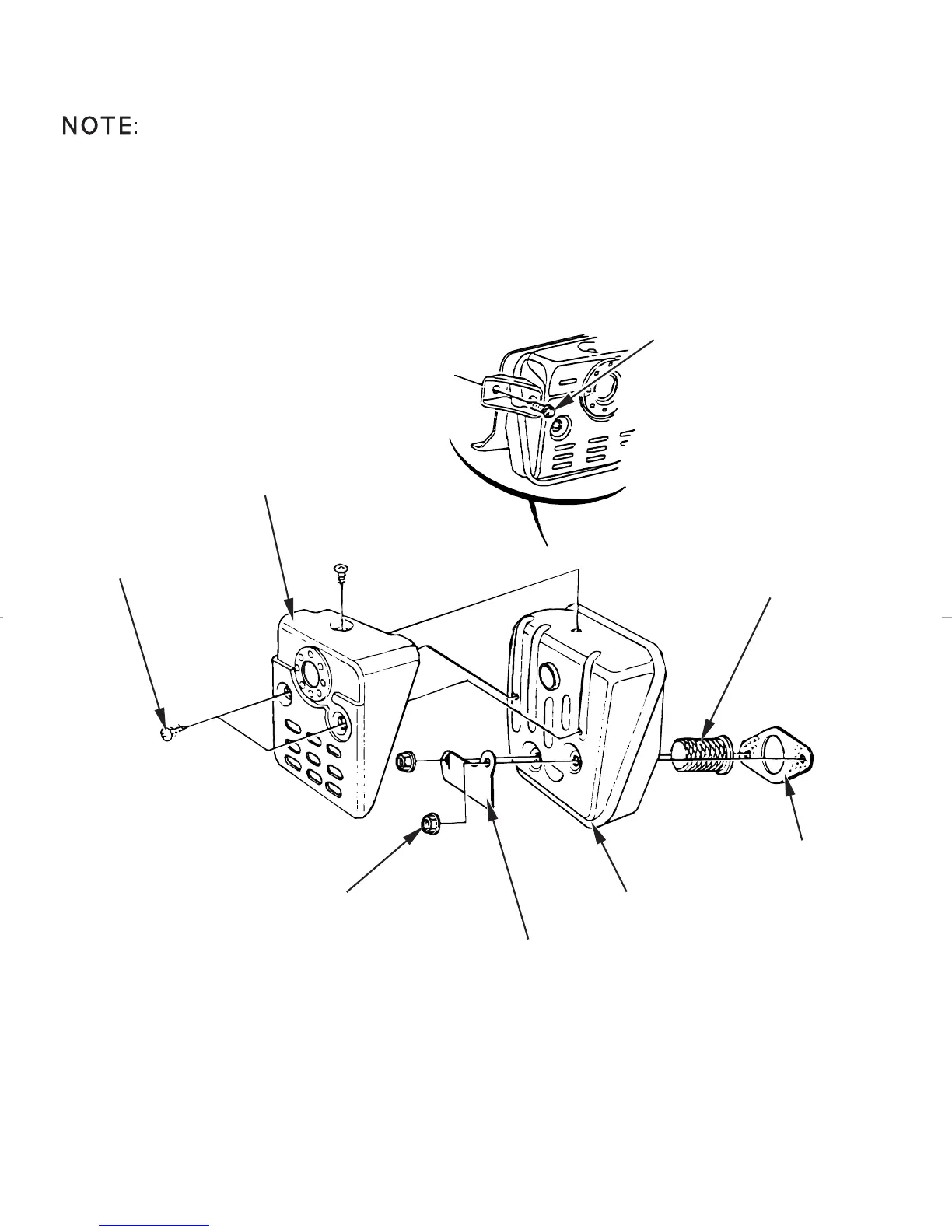 NOTE: