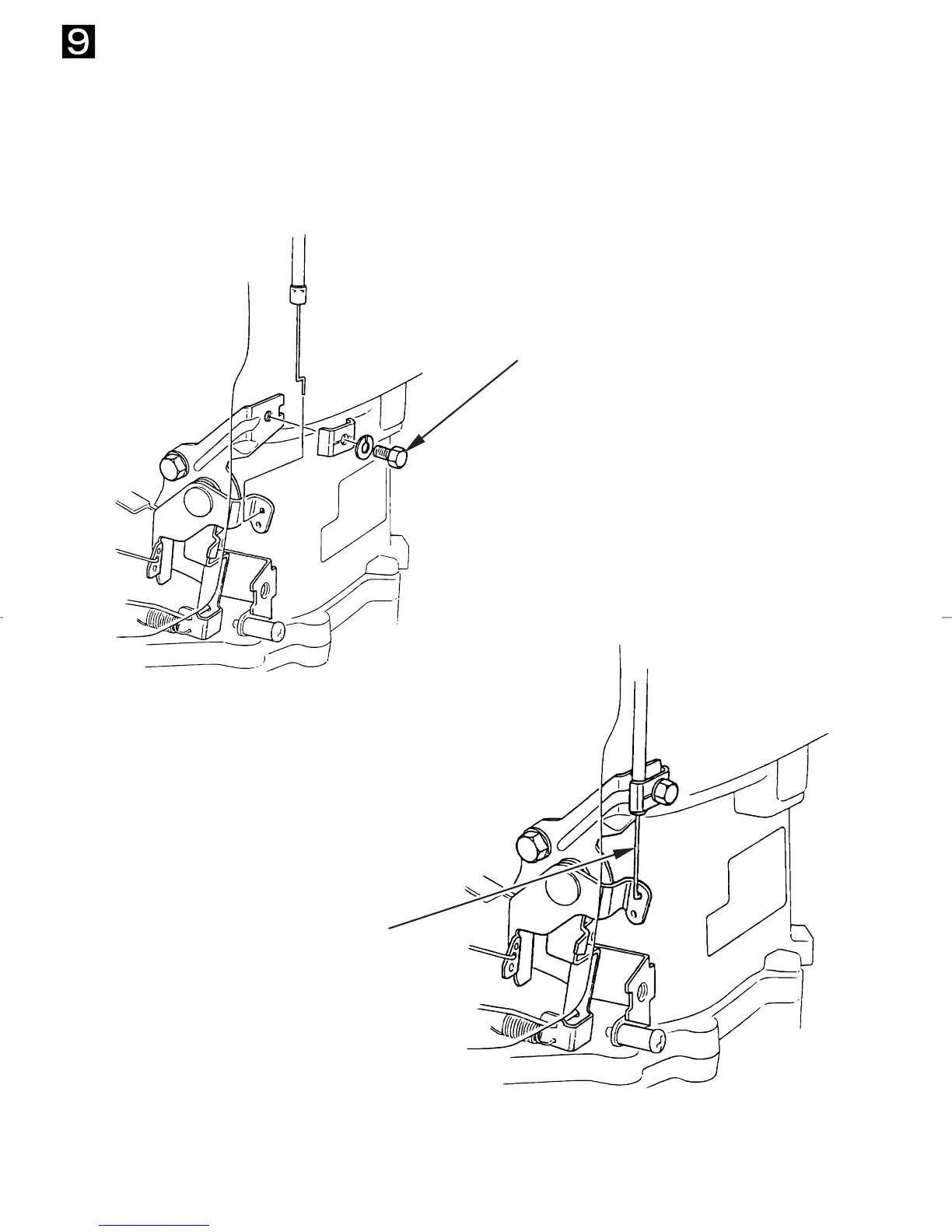 9