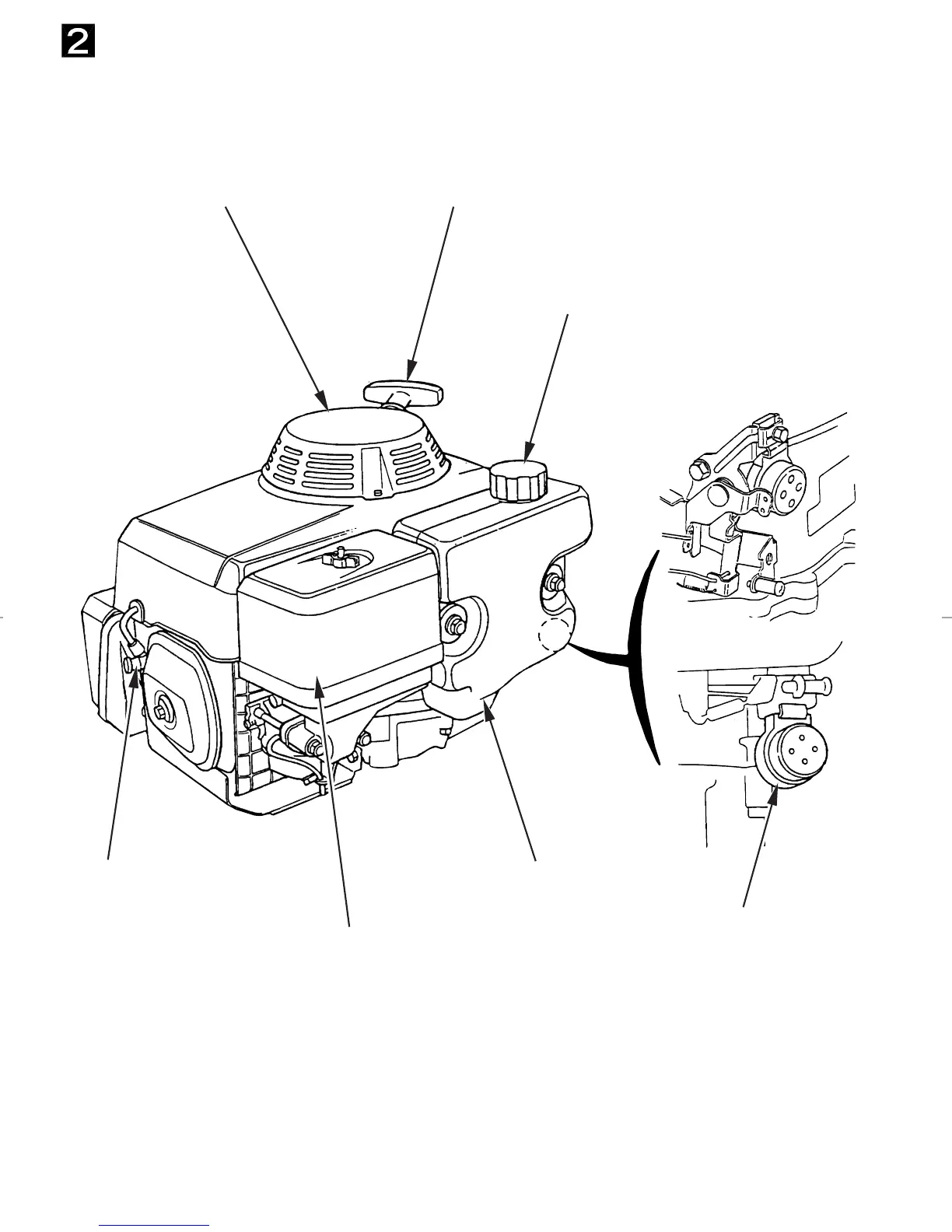 2