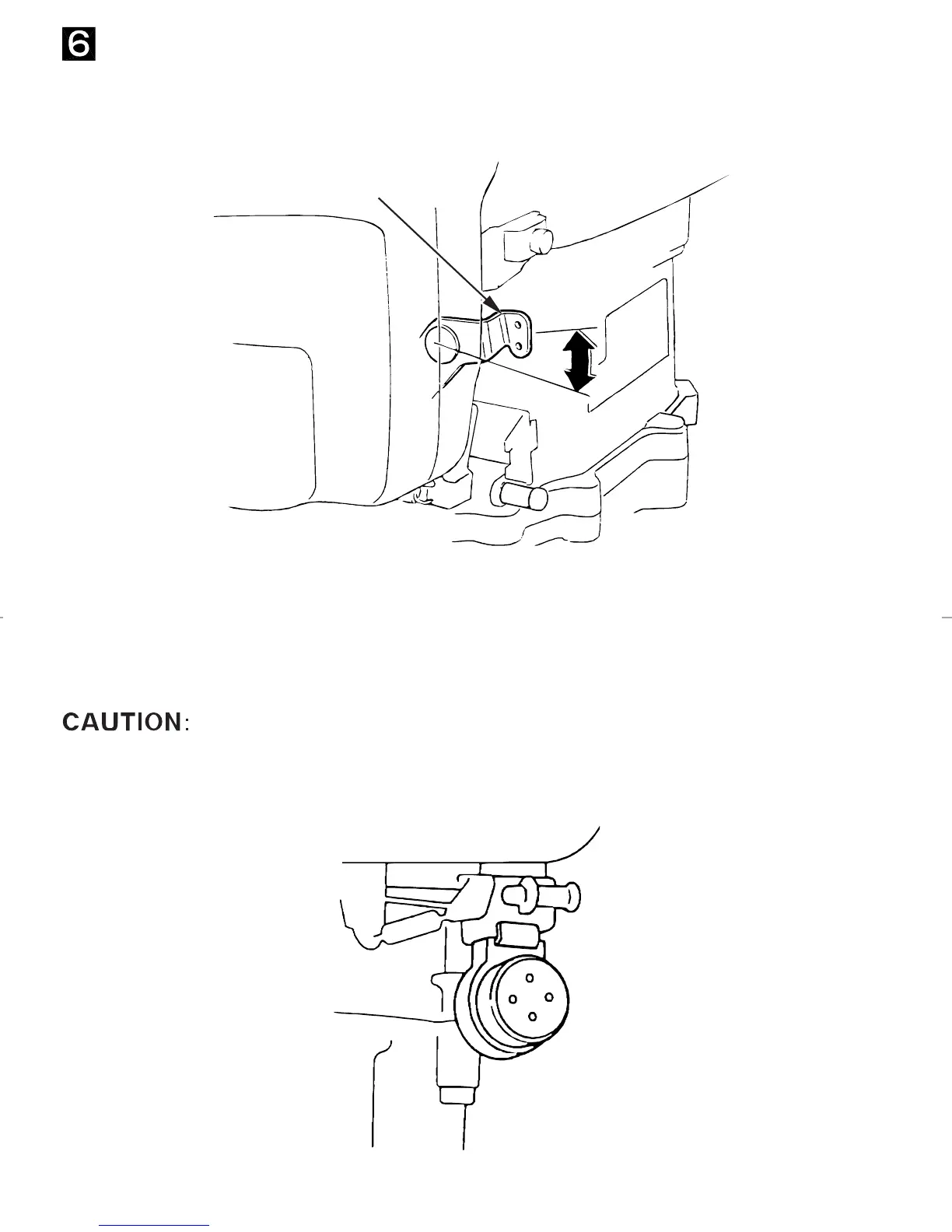 6

CAUTION: