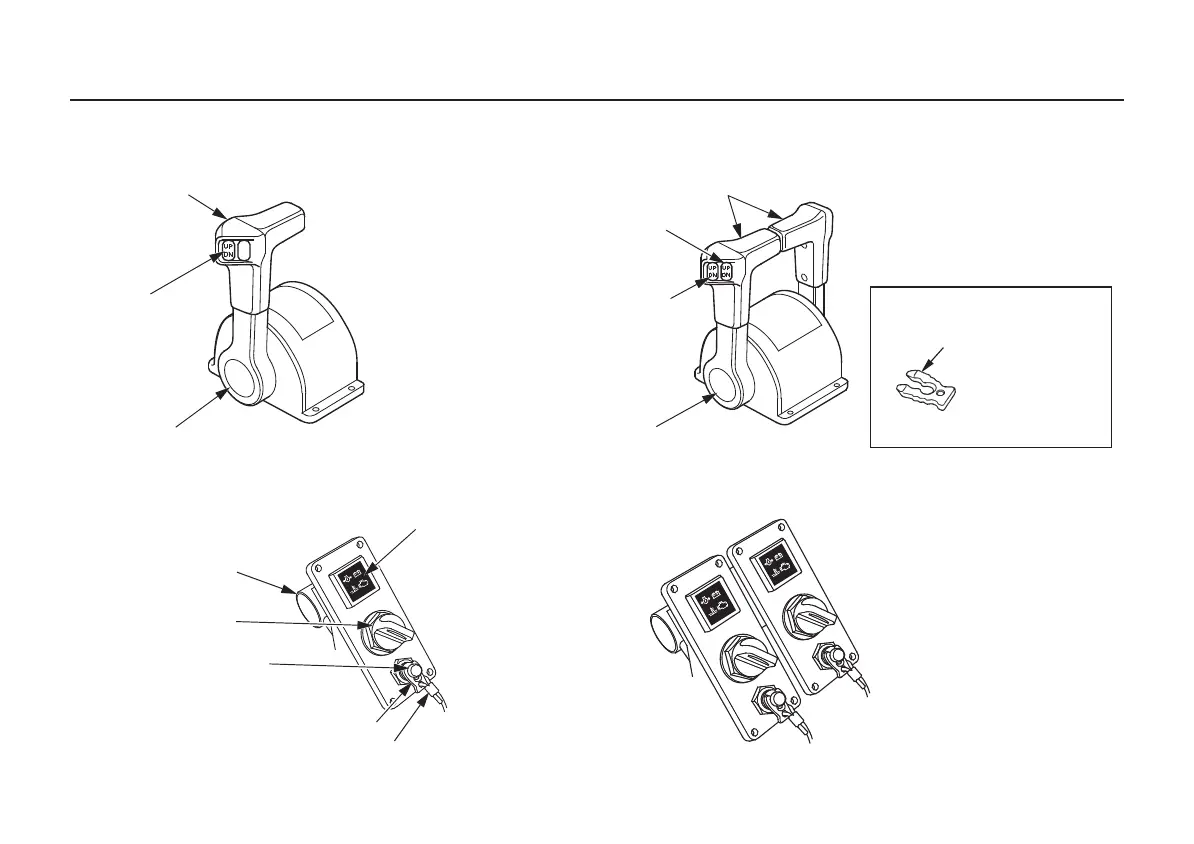 UP
DN

UP
DN
UP
DN