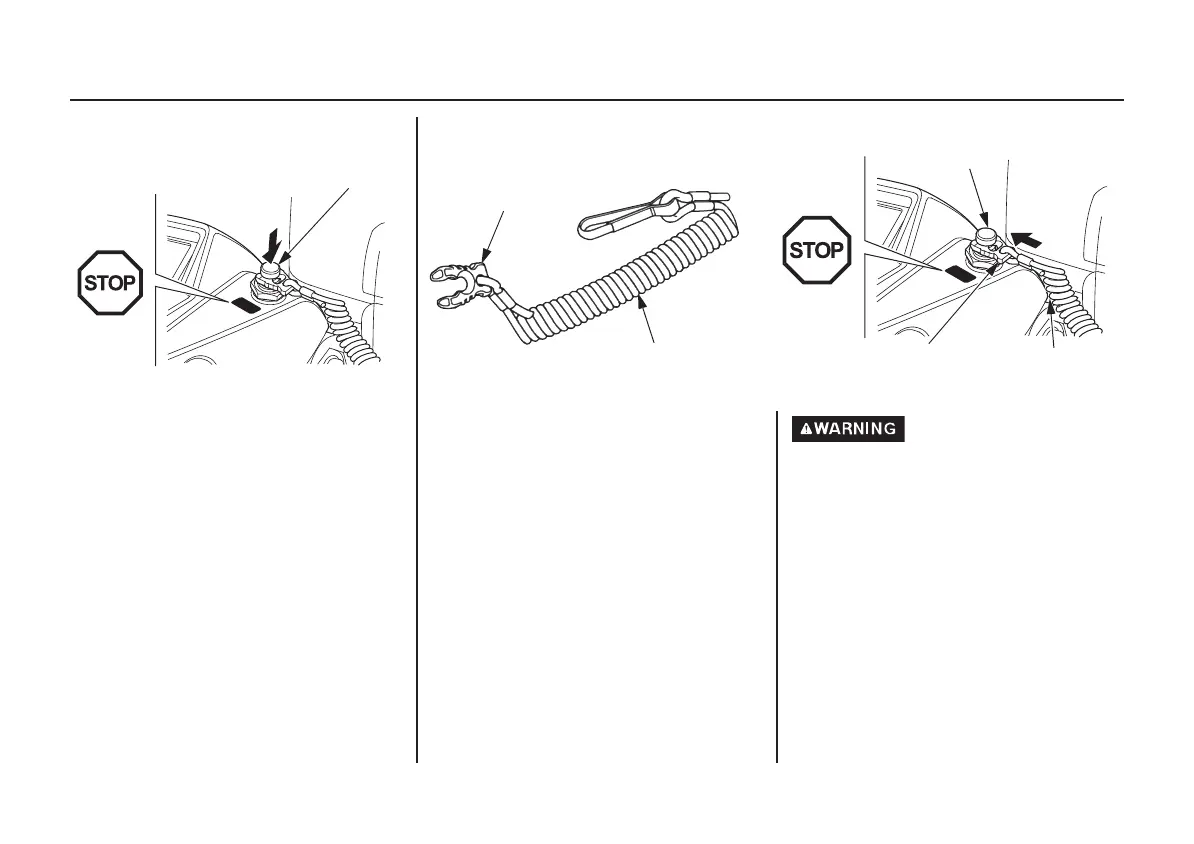 STOP

STOP

WARNING