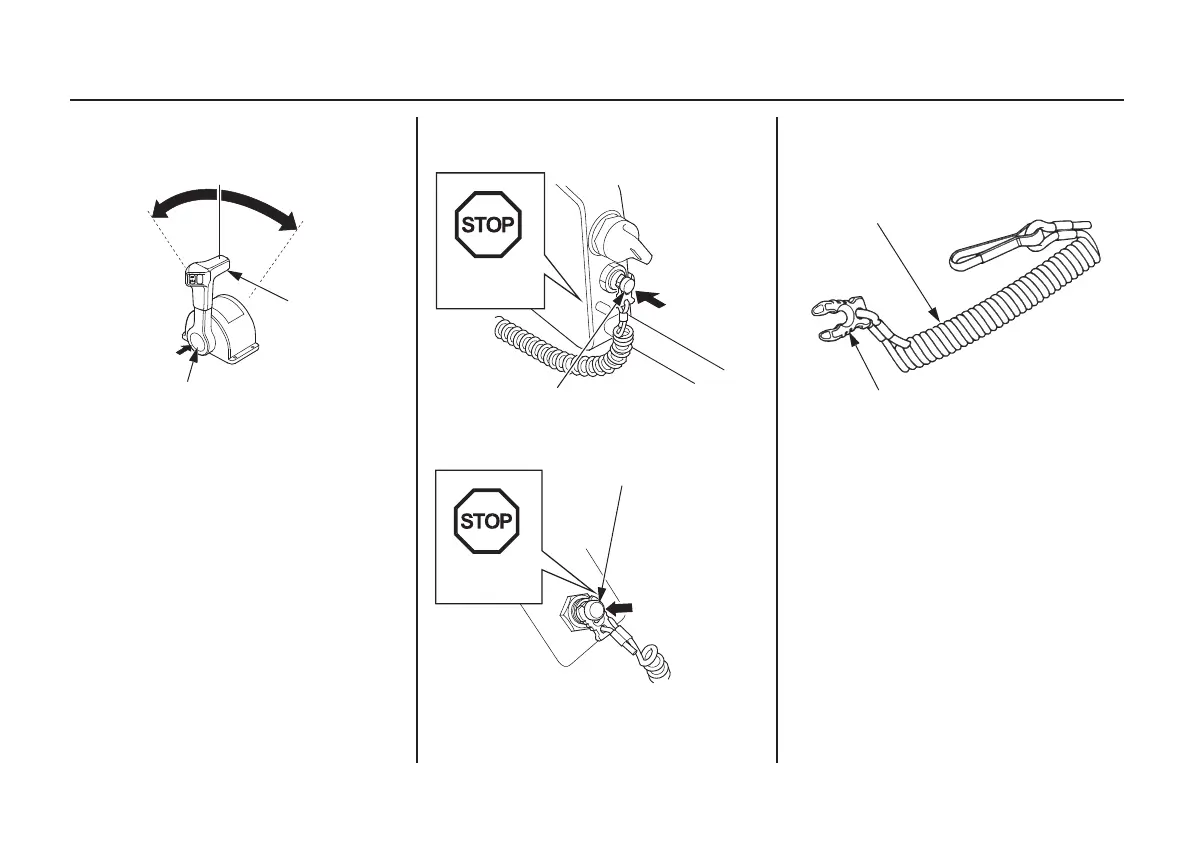 STOP

STOP