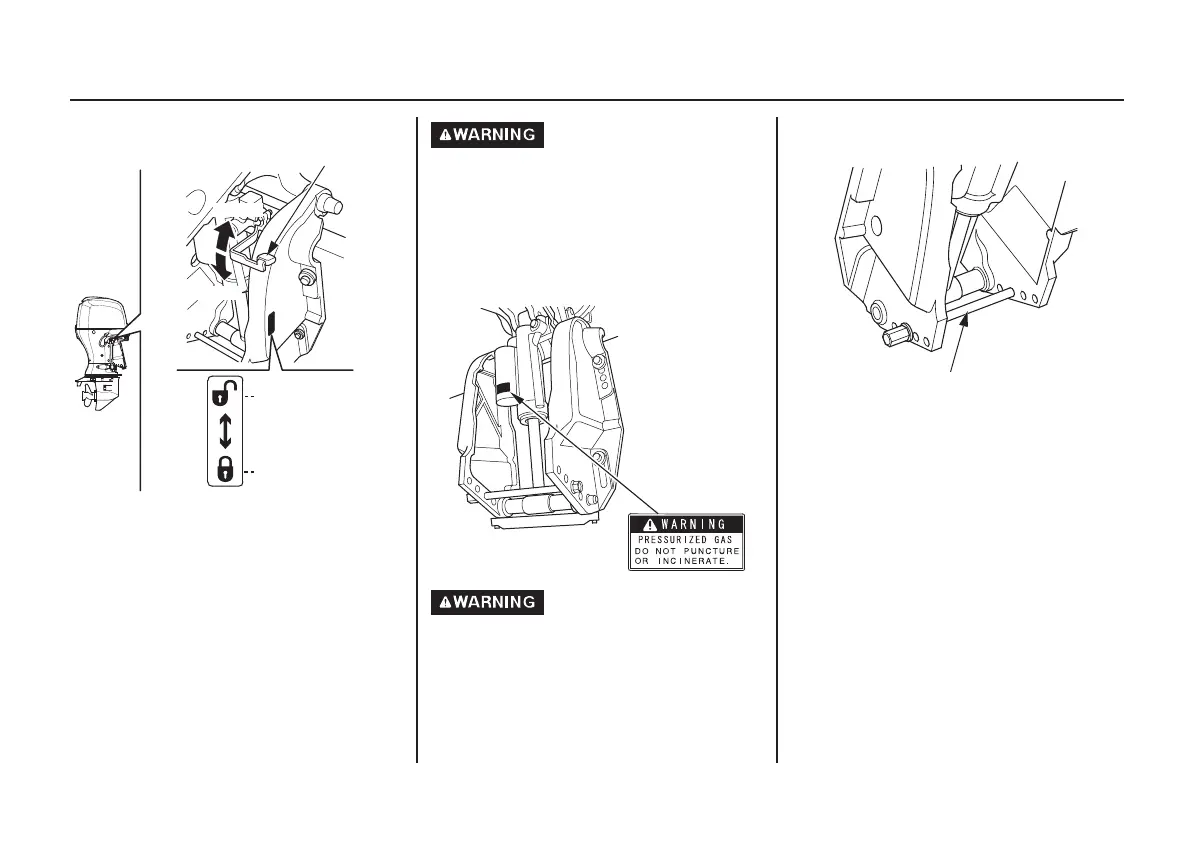 WARNING

WARNING
PRESSURIZED GAS
DO NOT PUNCTURE
OR INCINERATE.

WARNING