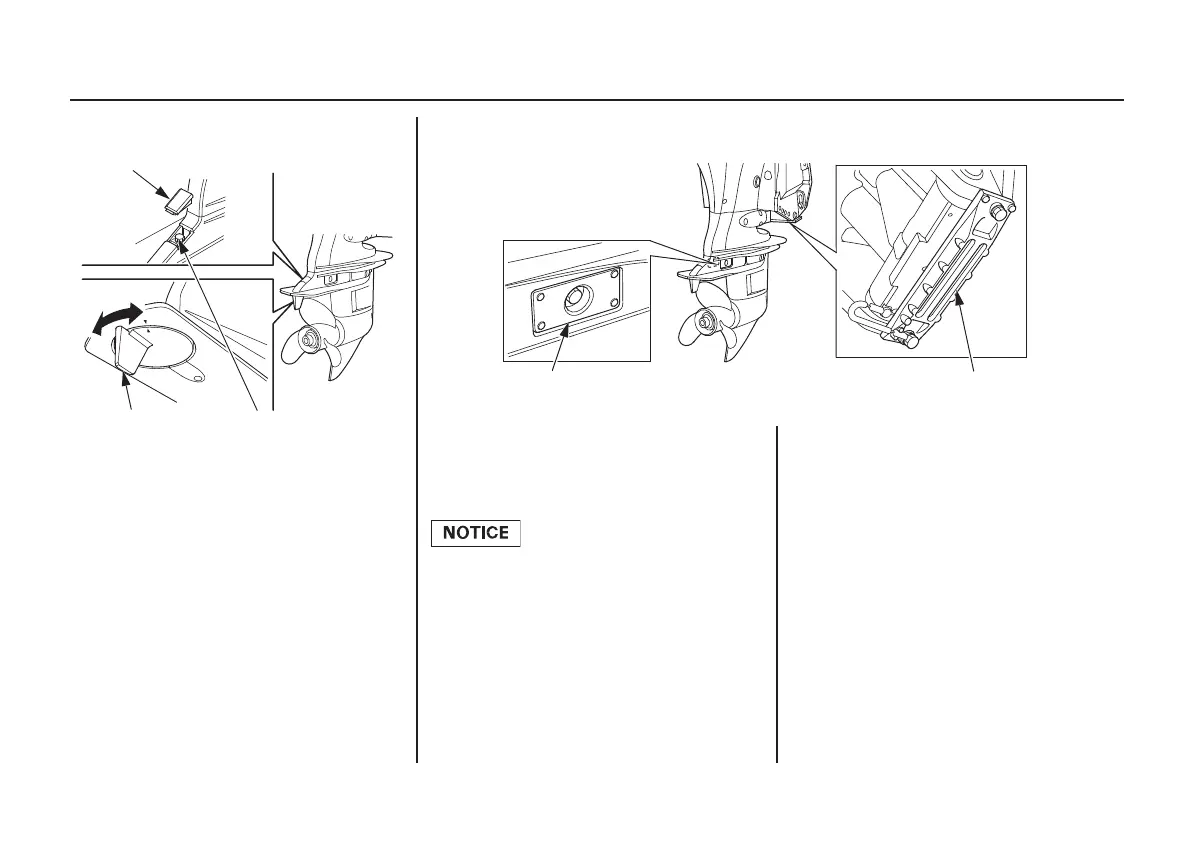 NOTICE