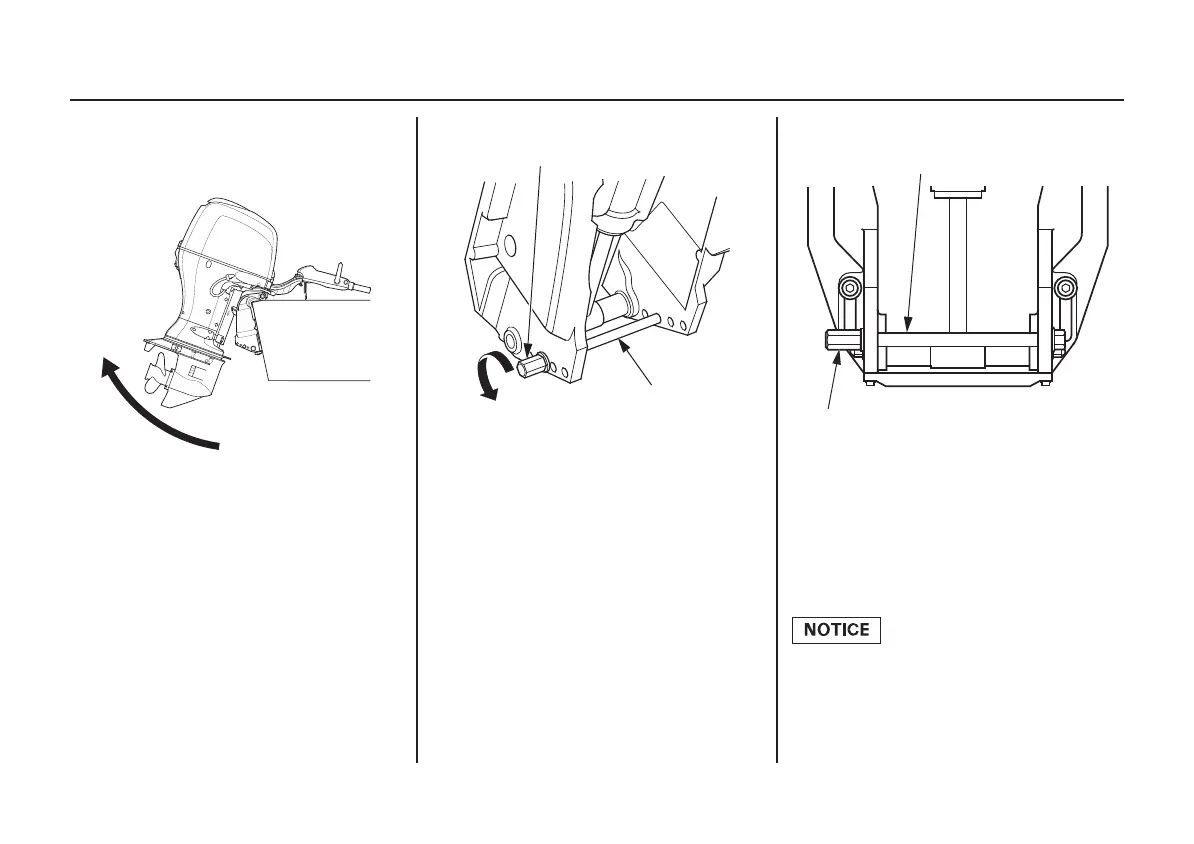 NOTICE