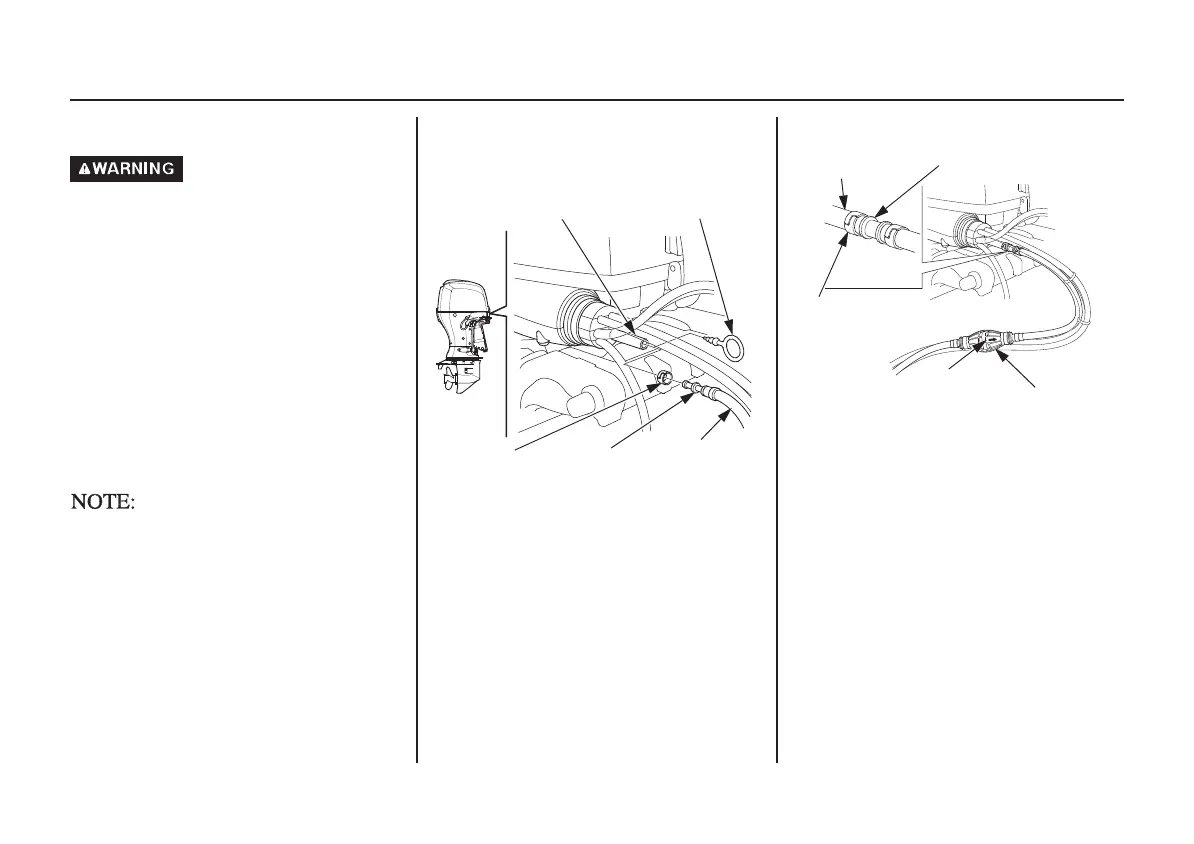 WARNING

NOTE: