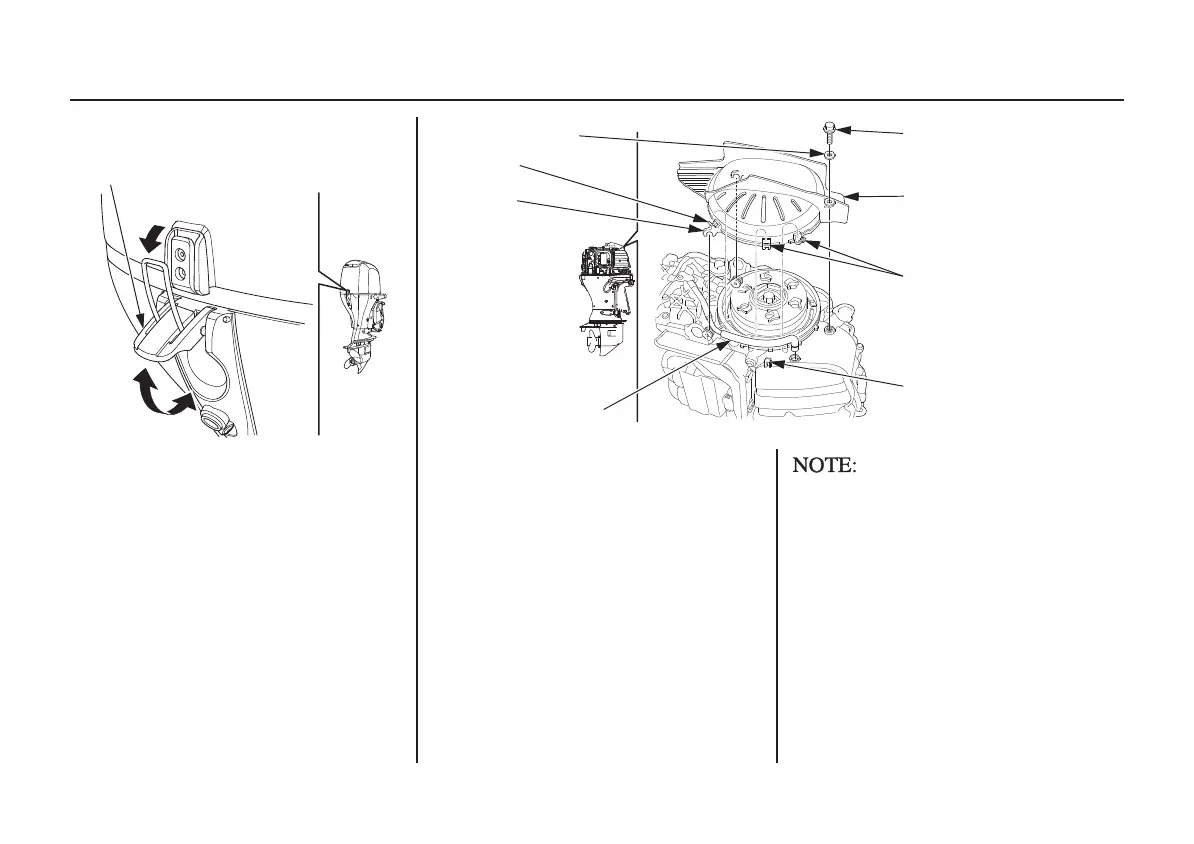 NOTE: