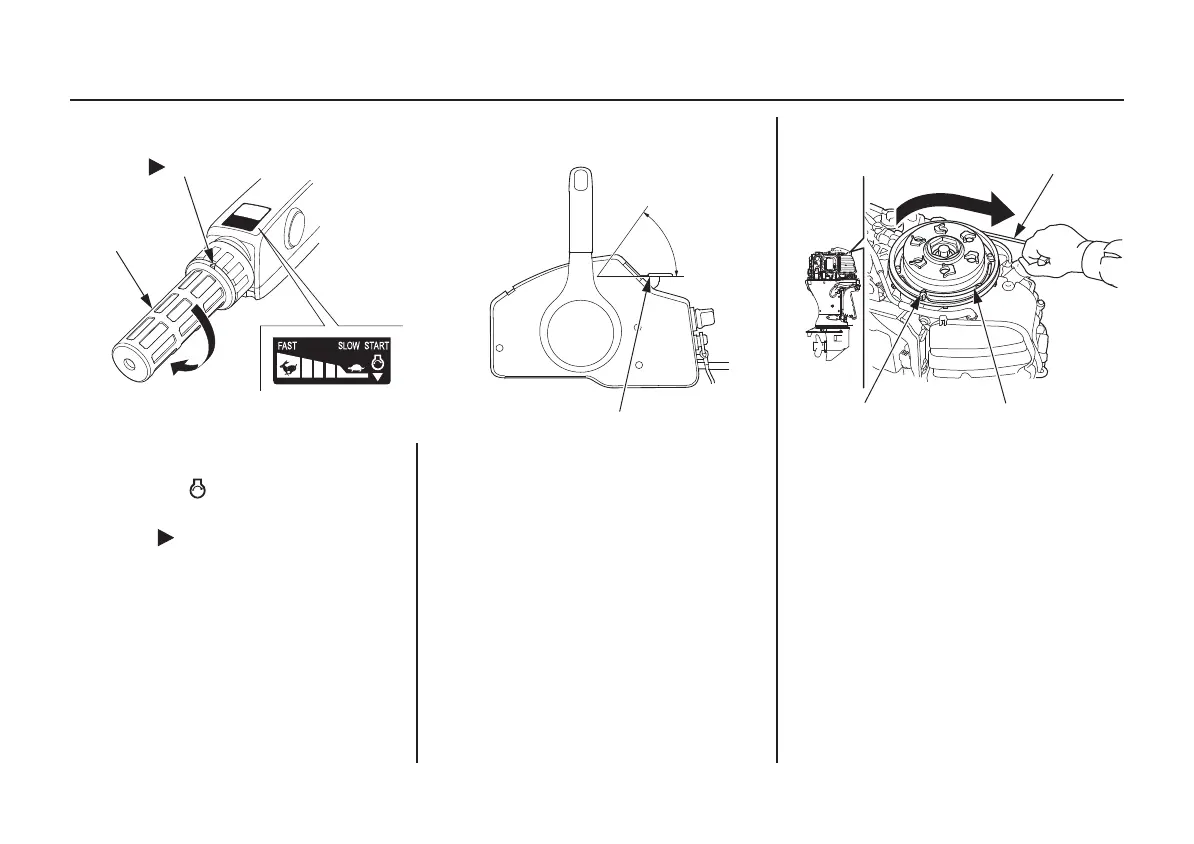 FAST SLOW START