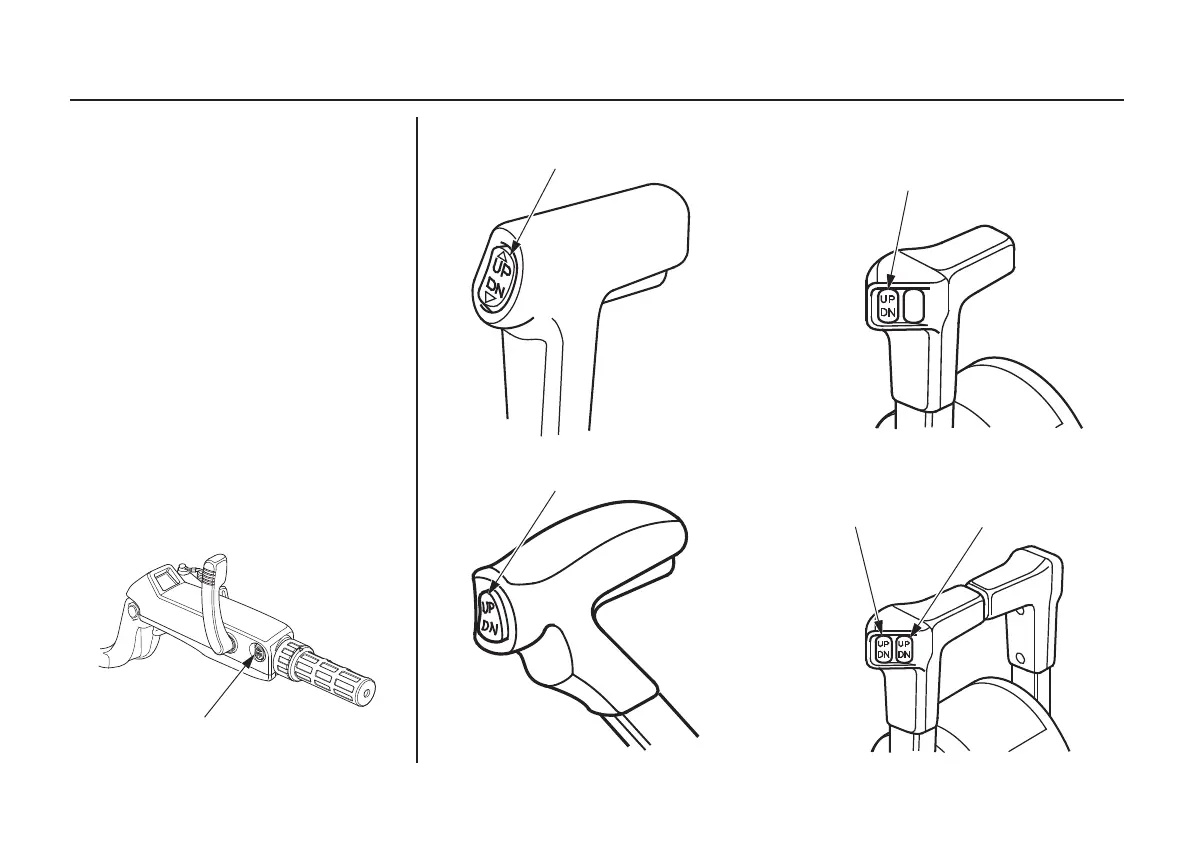 UP
DN

UP
DN

UP
DN

UP
DN

UP
DN