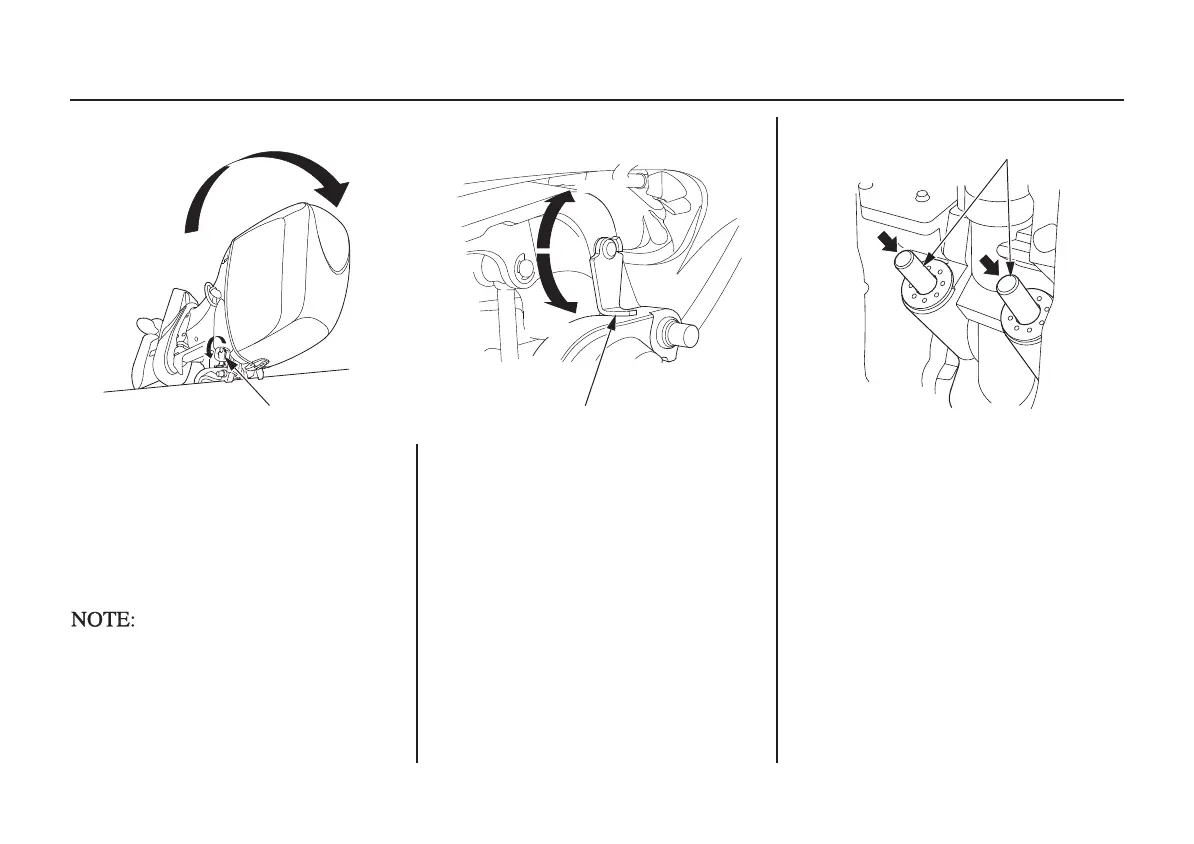 NOTE: