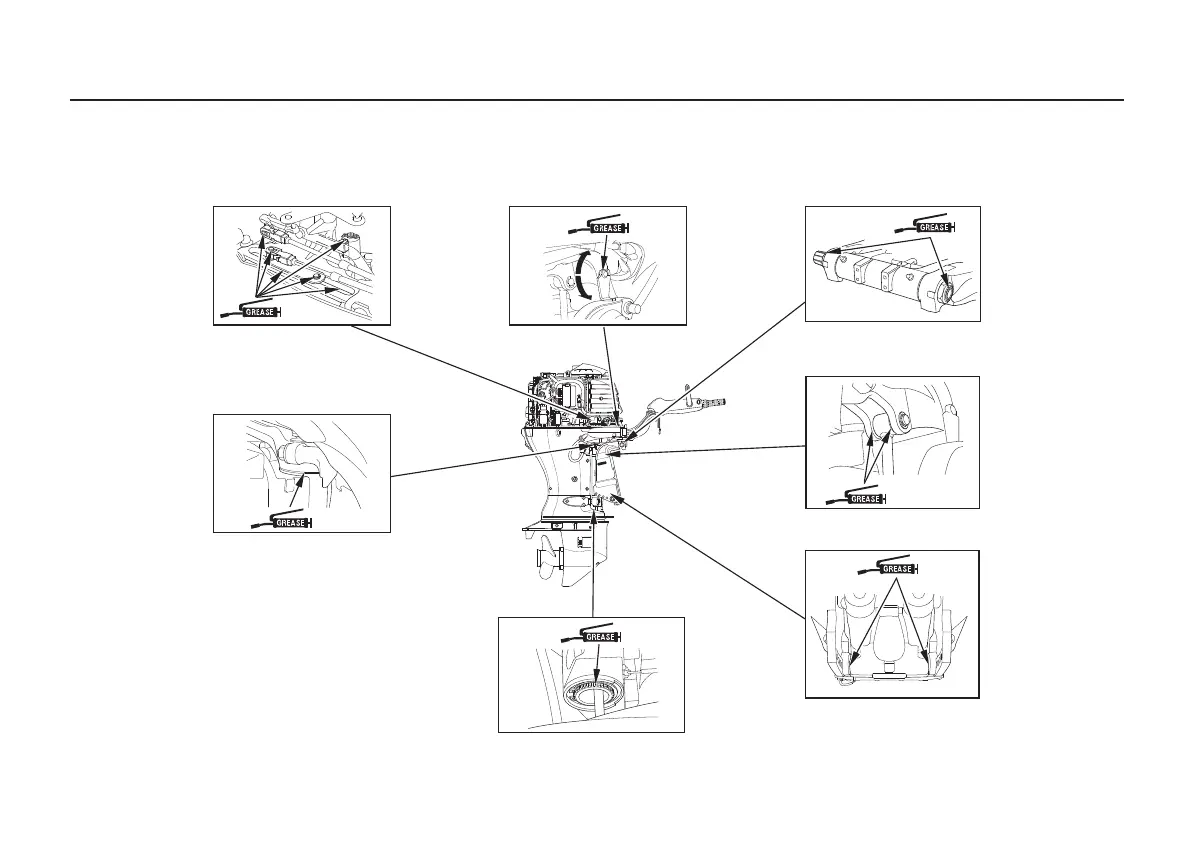 GREASE

GREASE

GREASE

GREASE

GREASE

GREASE

GREASE