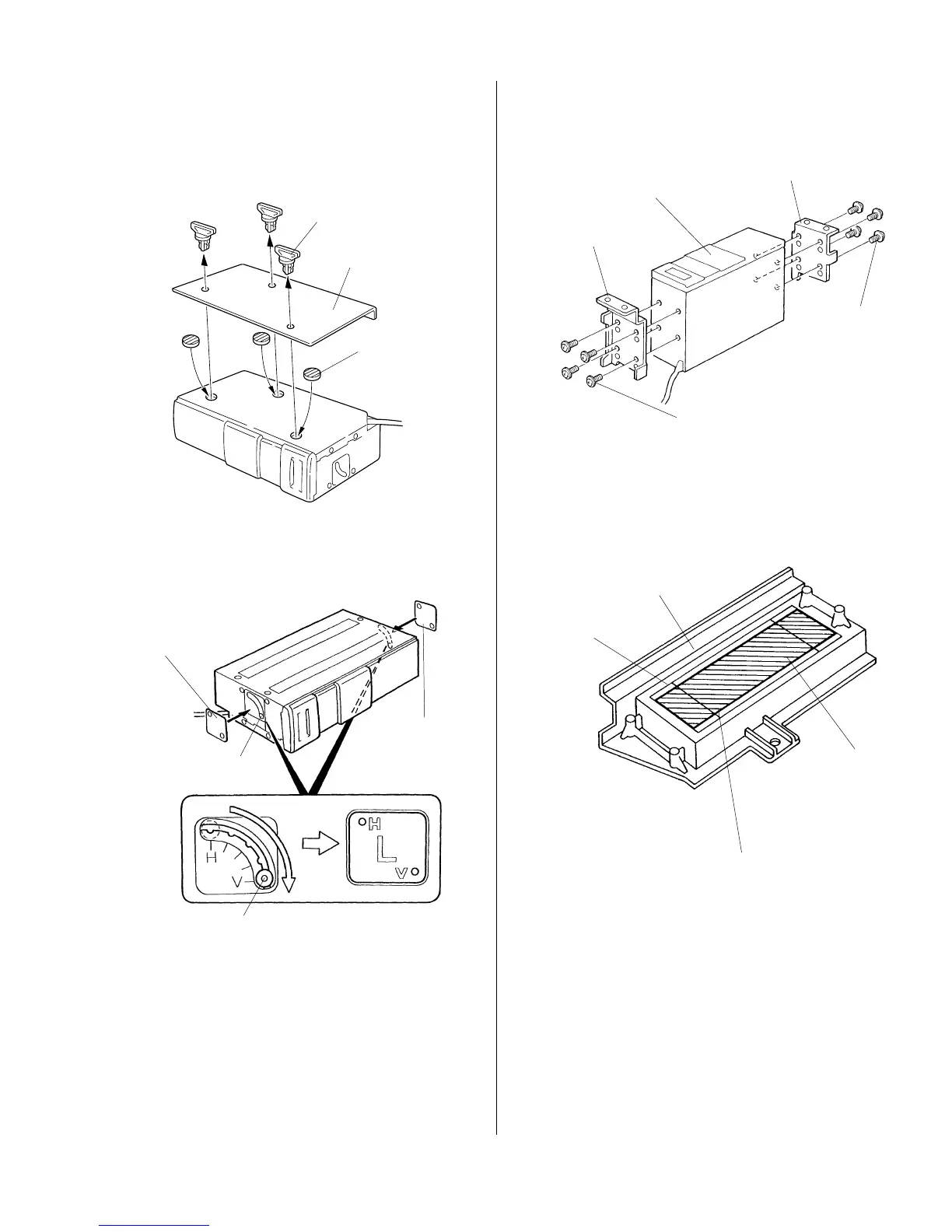 H

V

H

L

V