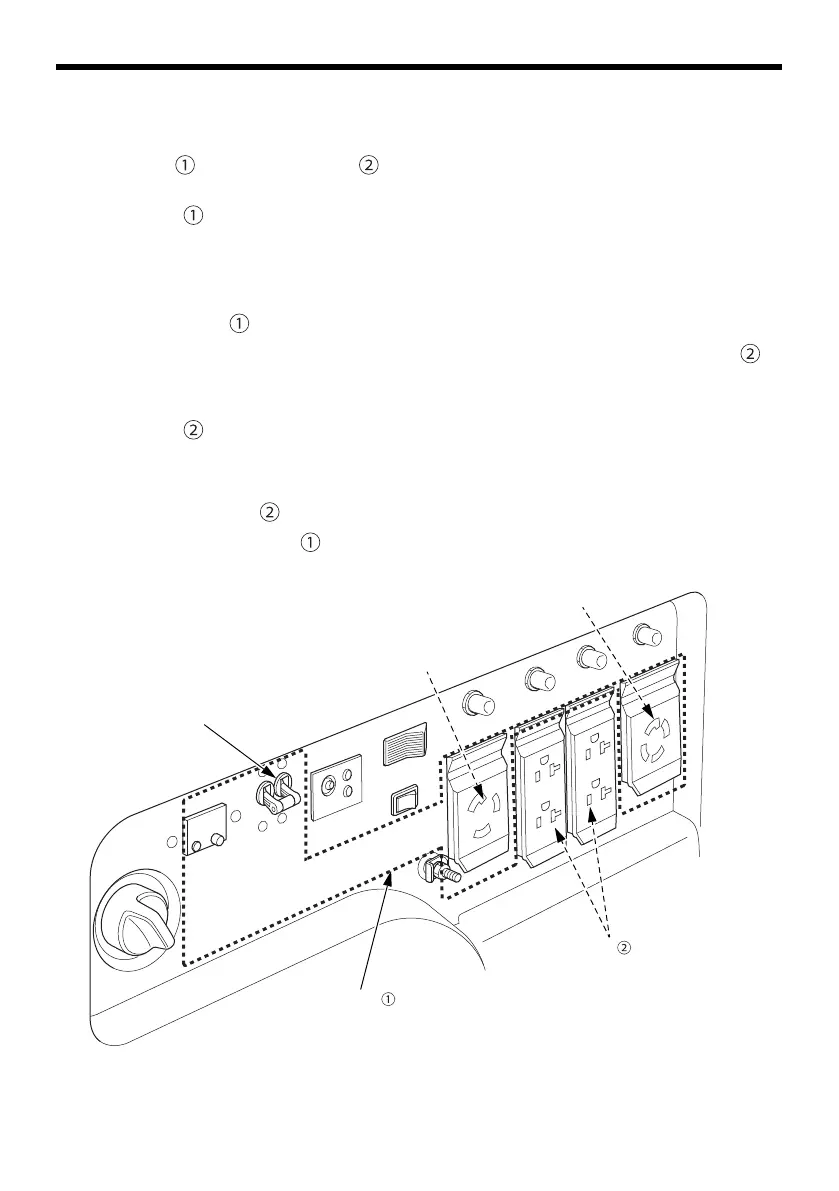 ①
②
①
①
②
②
②
①
②
①