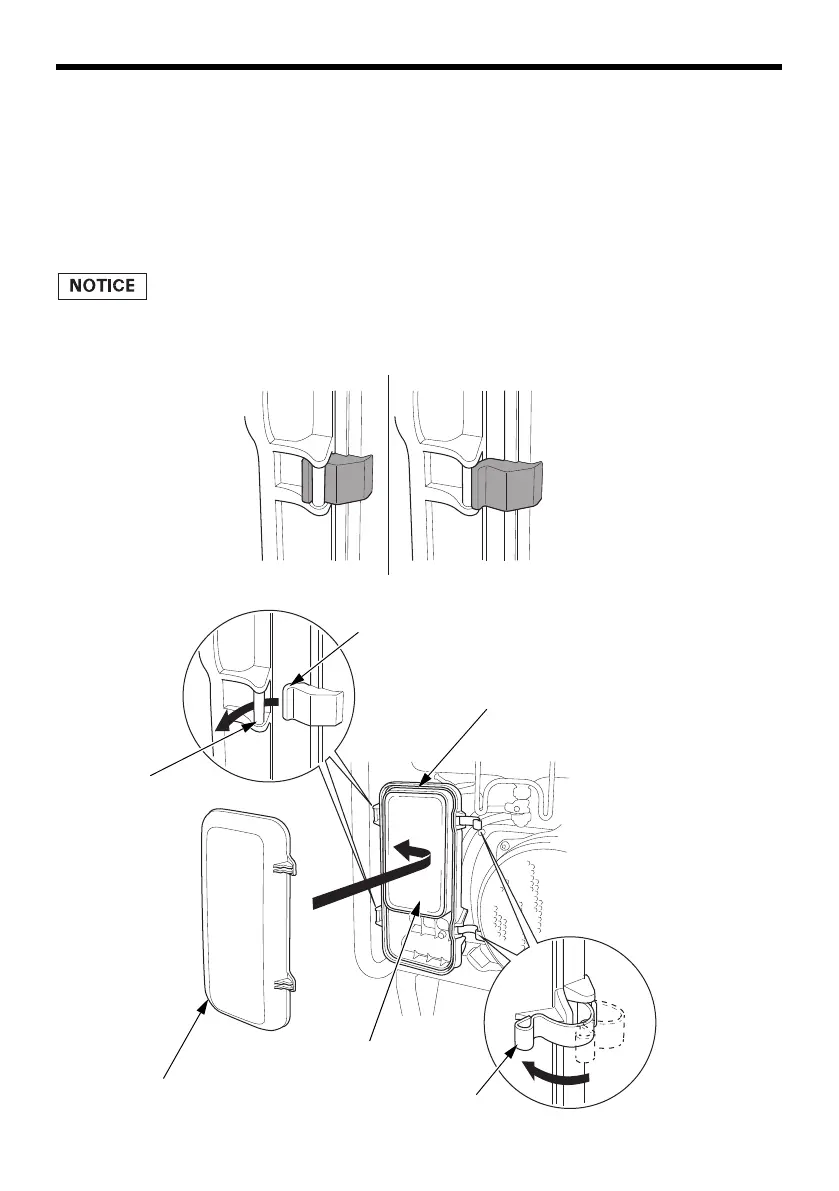 NOTICE