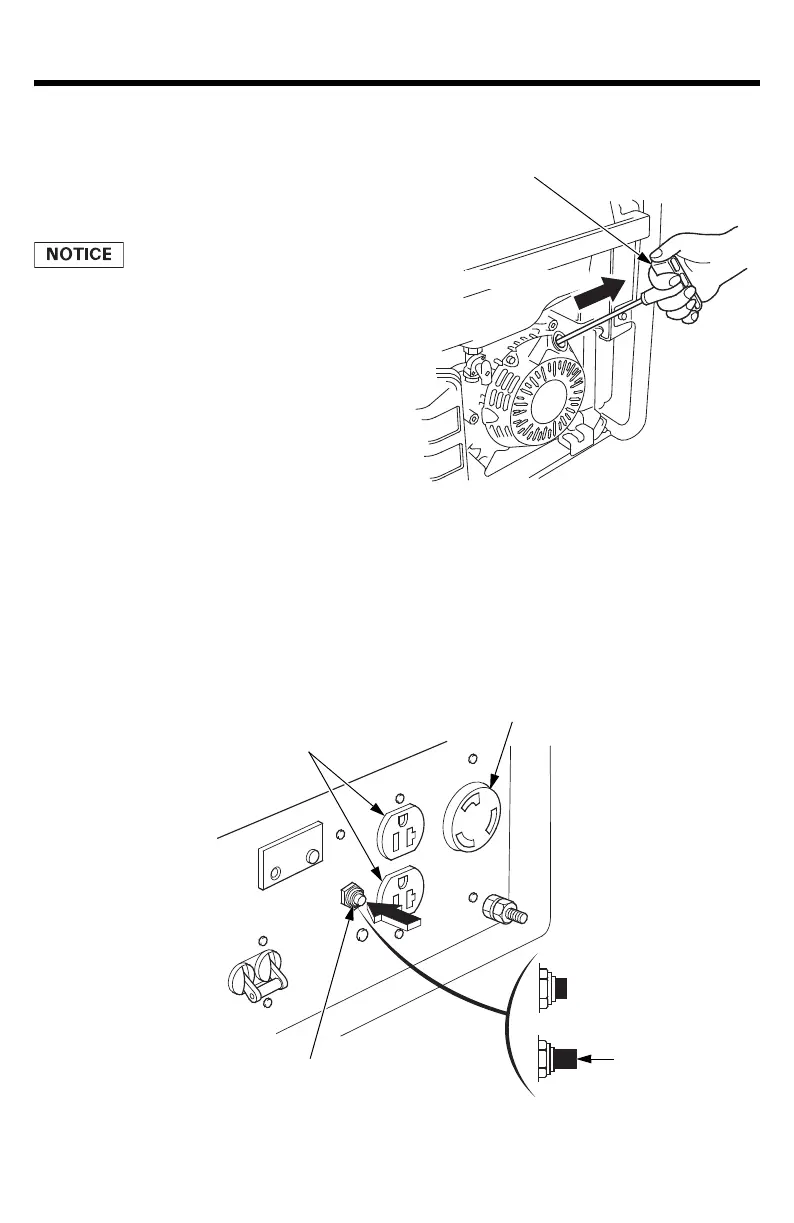 NOTICE