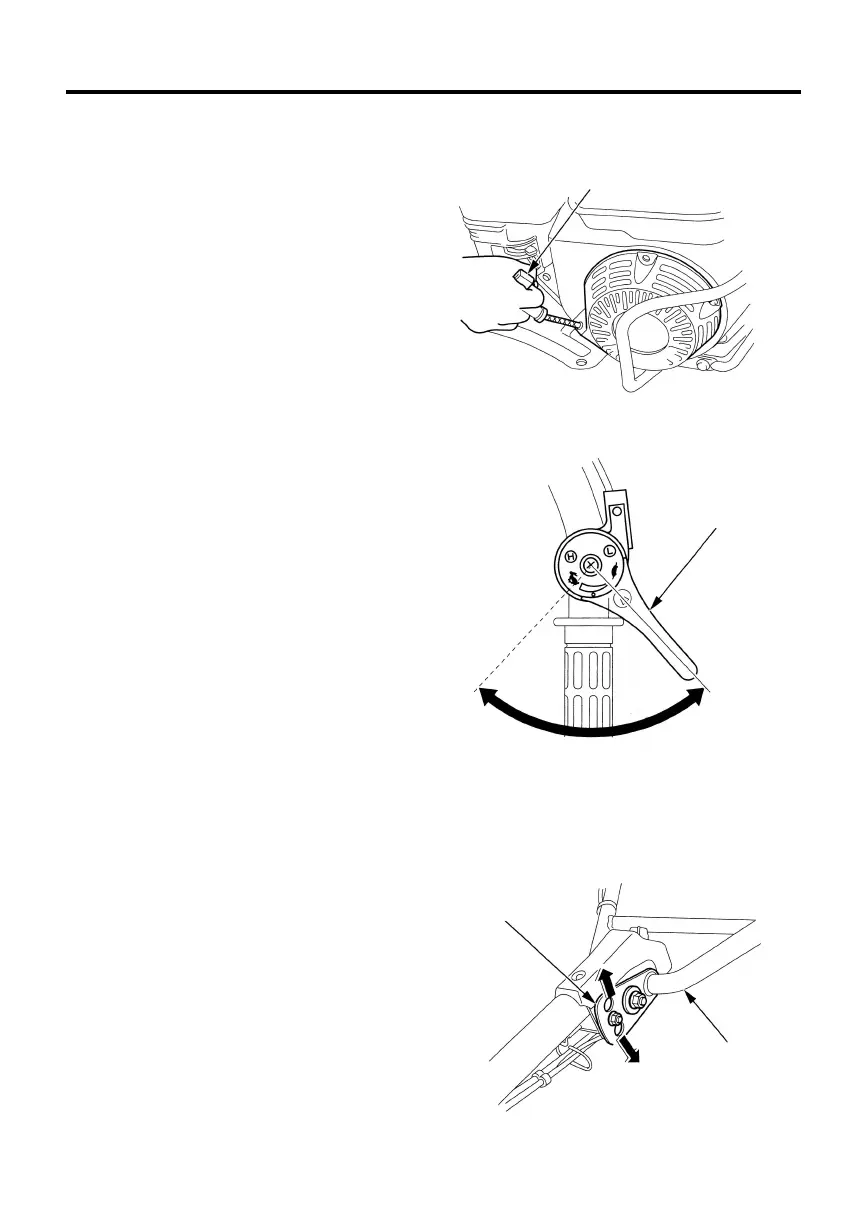 H
L