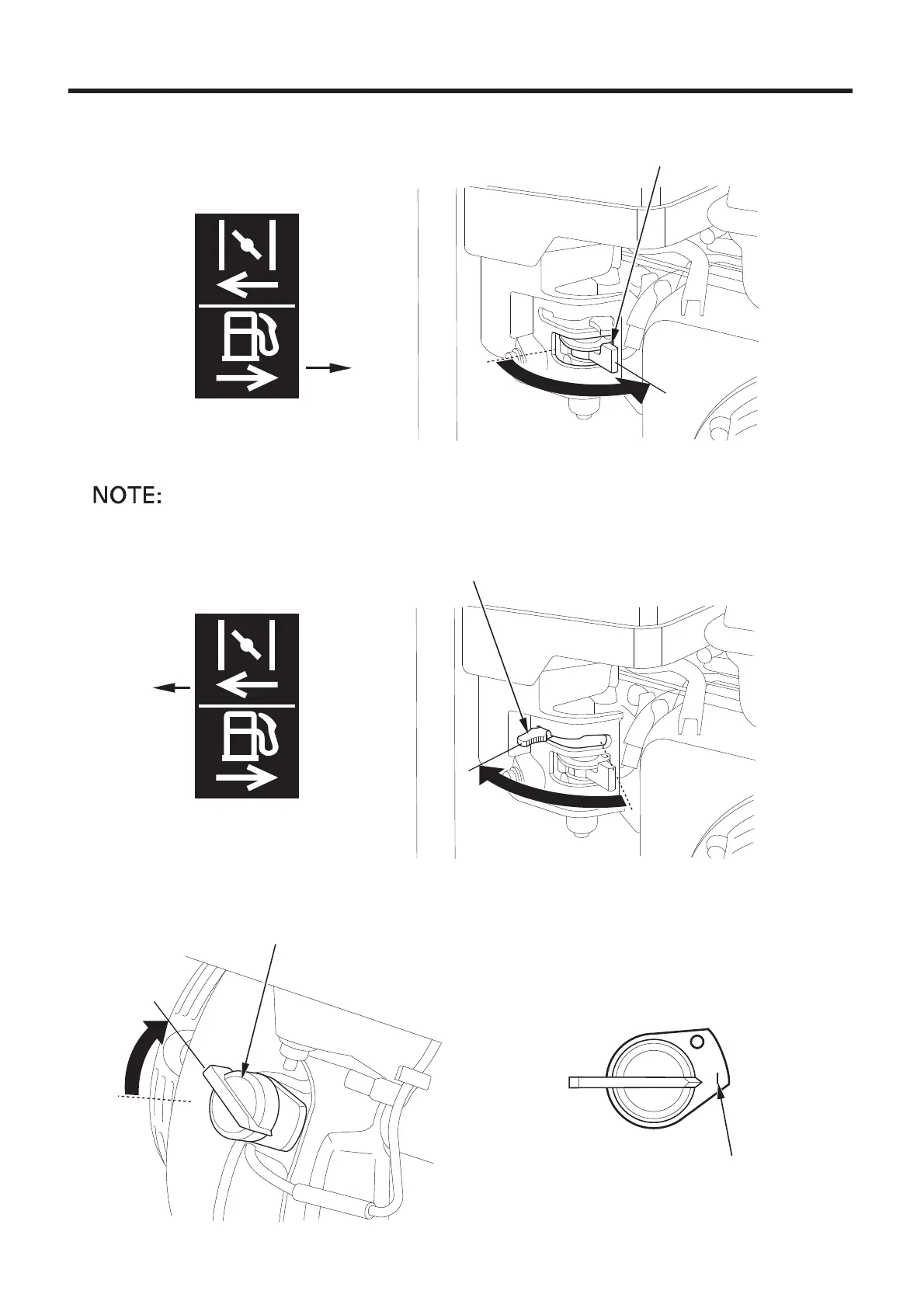 NOTE: