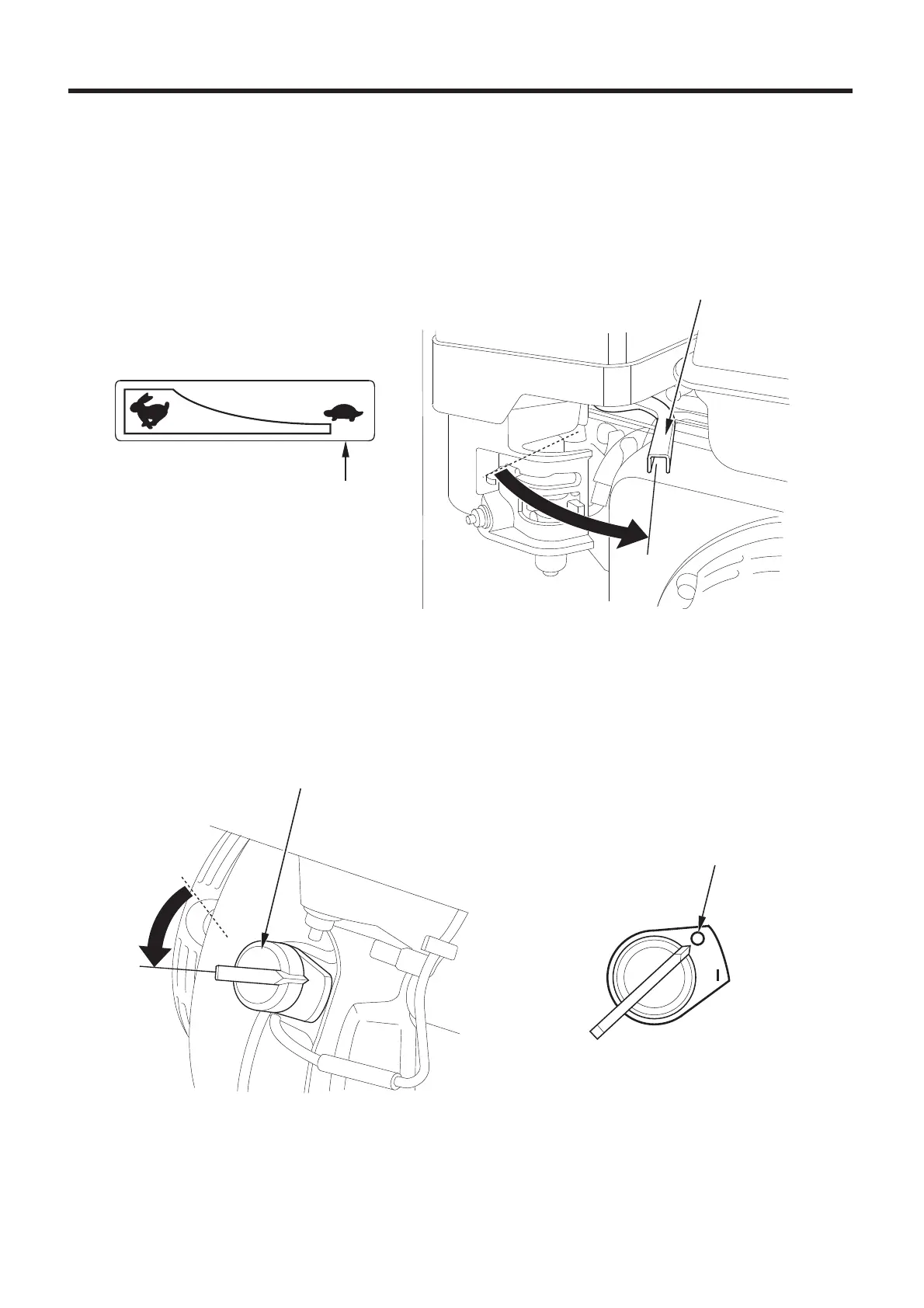 I