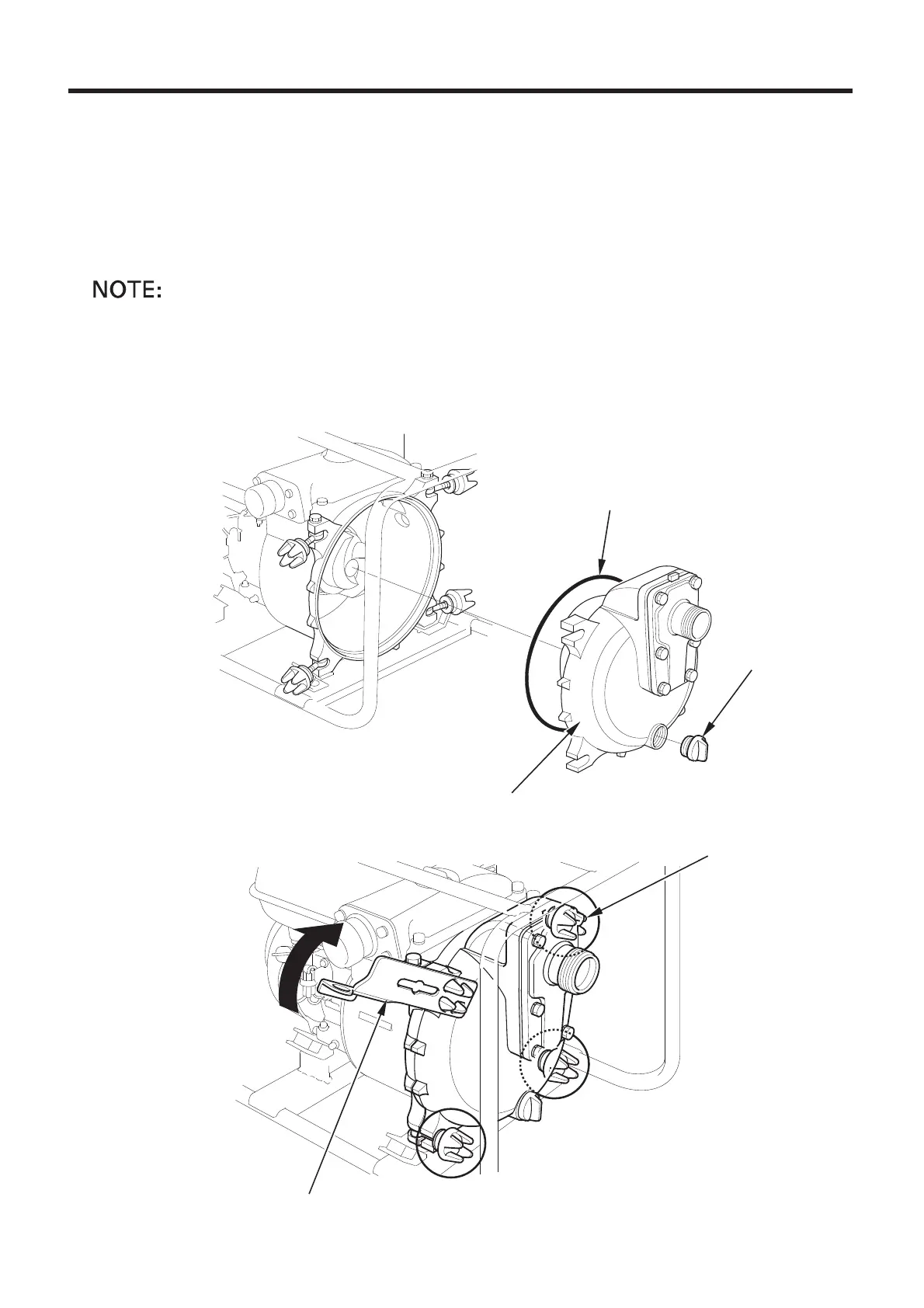 NOTE: