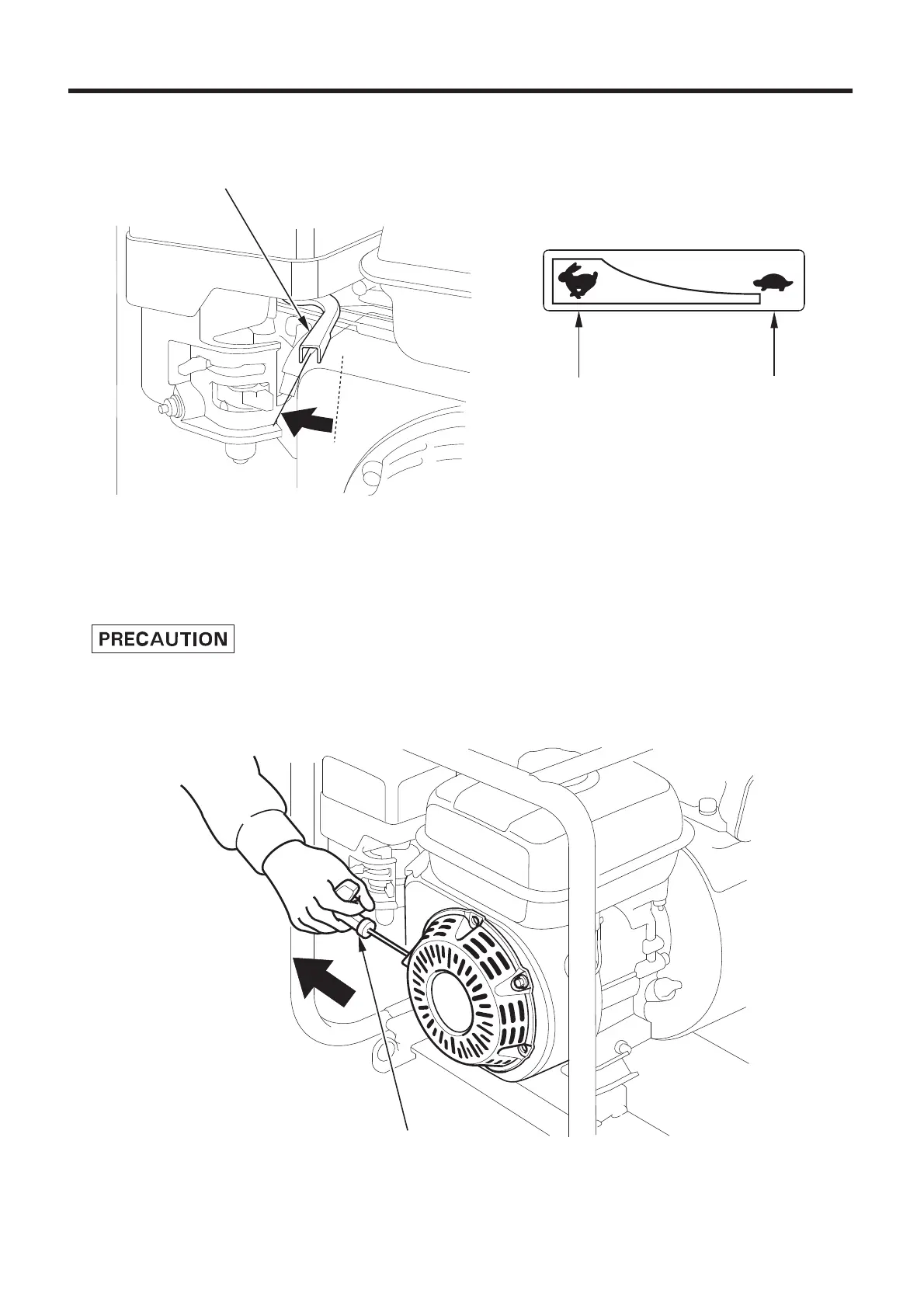 PRECAUTION