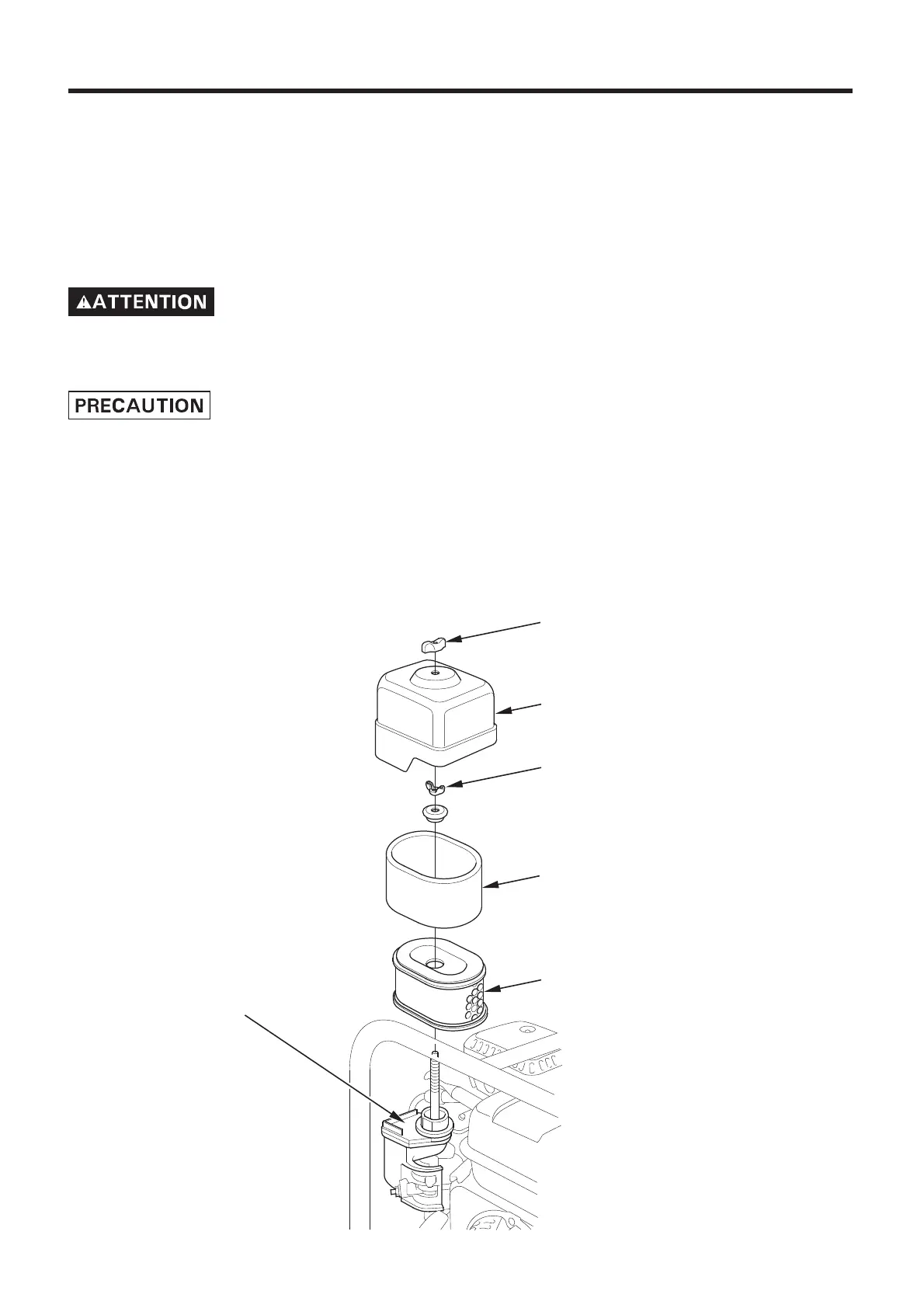 ATTENTION

PRECAUTION