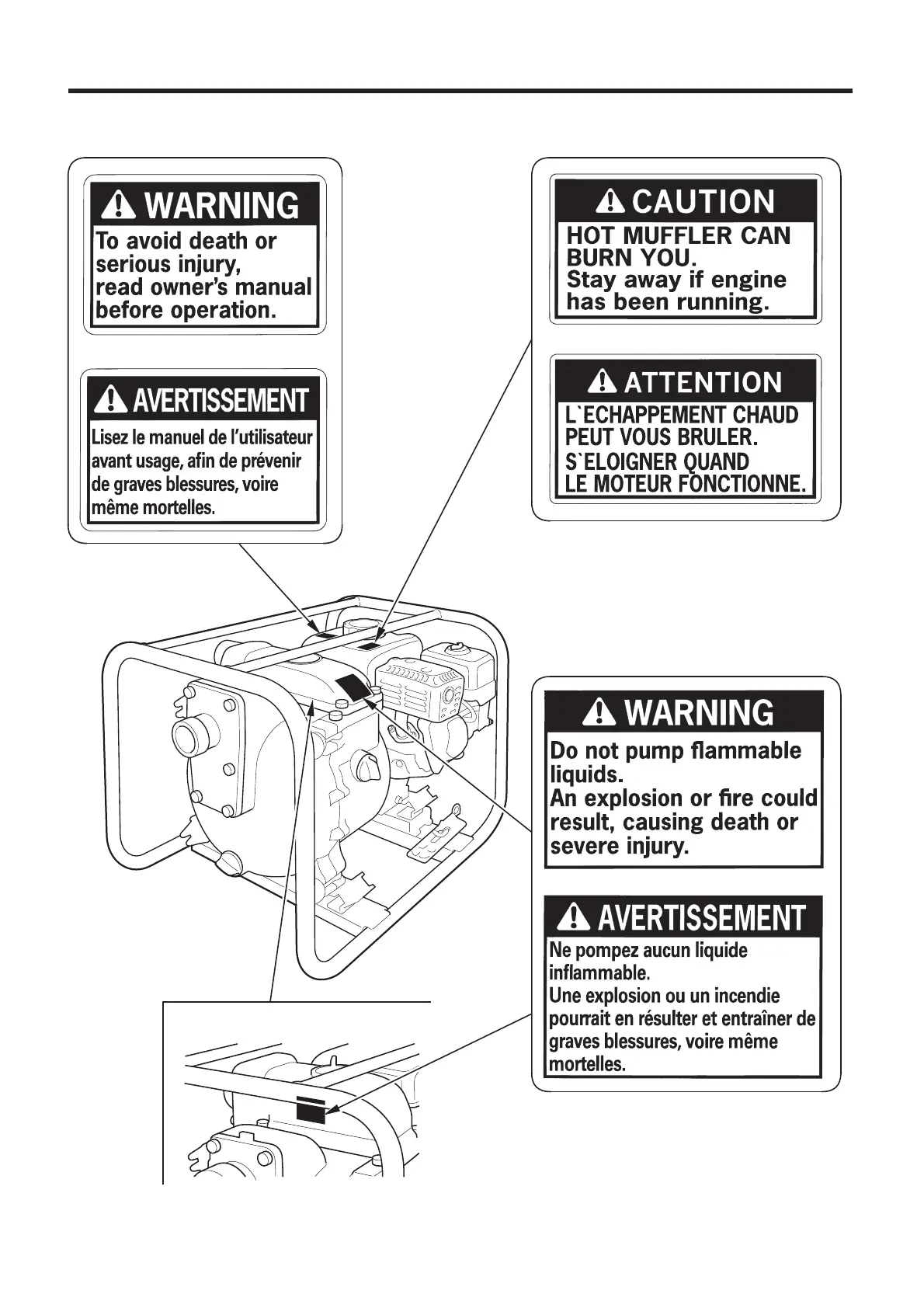 WARNING
To avoid death or serious injury, read owner's manual before operation.

AVERTISSEMENT
Lisez le manuel de l'utilisateur avant usage, afin de prévenir de graves blessures, voire même mortelles.

CAUTION
HOT MUFFLER CAN BURN YOU.
Stay away if engine has been running.

ATTENTION
L`ECHAPPEMENT CHAUD PEUT VOUS BRULER.
S`ELOIGNER QUAND LE MOTEUR FONCTIONNE.

WARNING
Do not pump flammable liquids.
An explosion or fire could result, causing death or severe injury.

AVERTISSEMENT
Ne pompez aucun liquide inflammable.
Une explosion ou un incendie pourrait en résulter et entraîner de graves blessures, voire même mortelles.