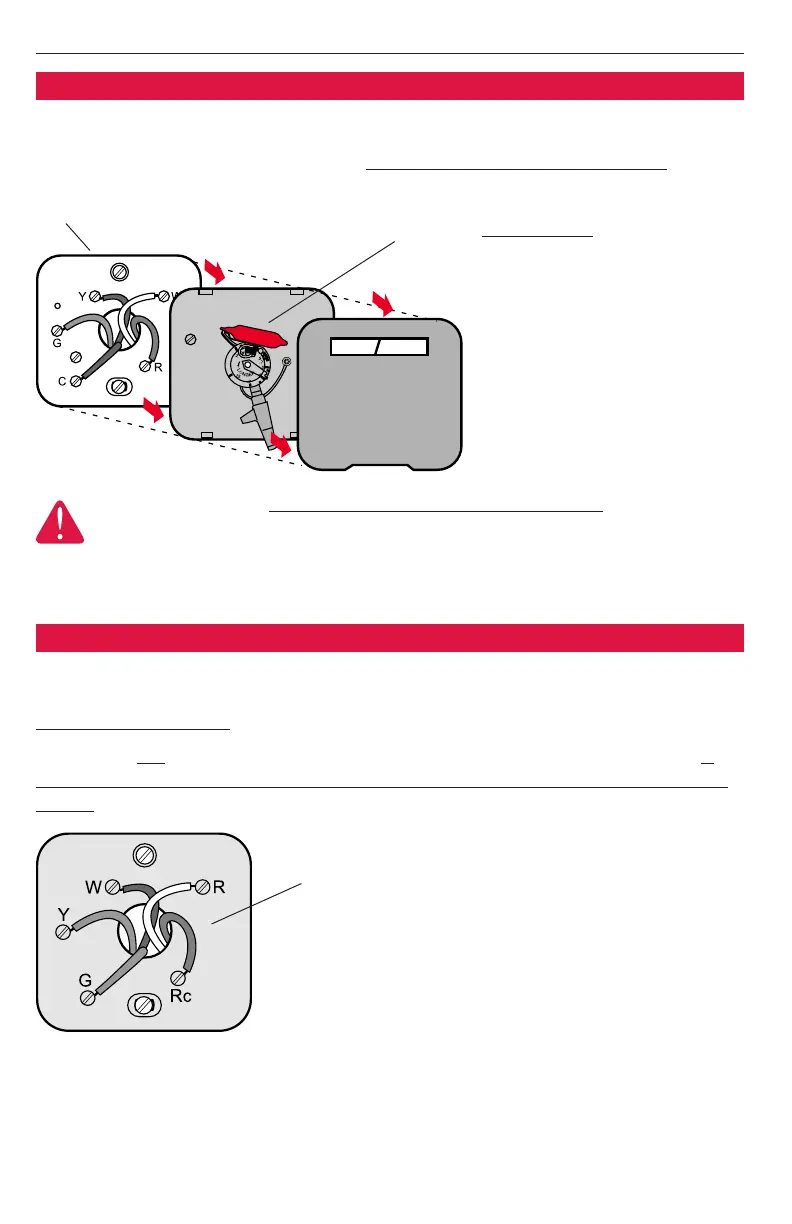 Y
W
G
C
R

W
R
Y
G
Rc