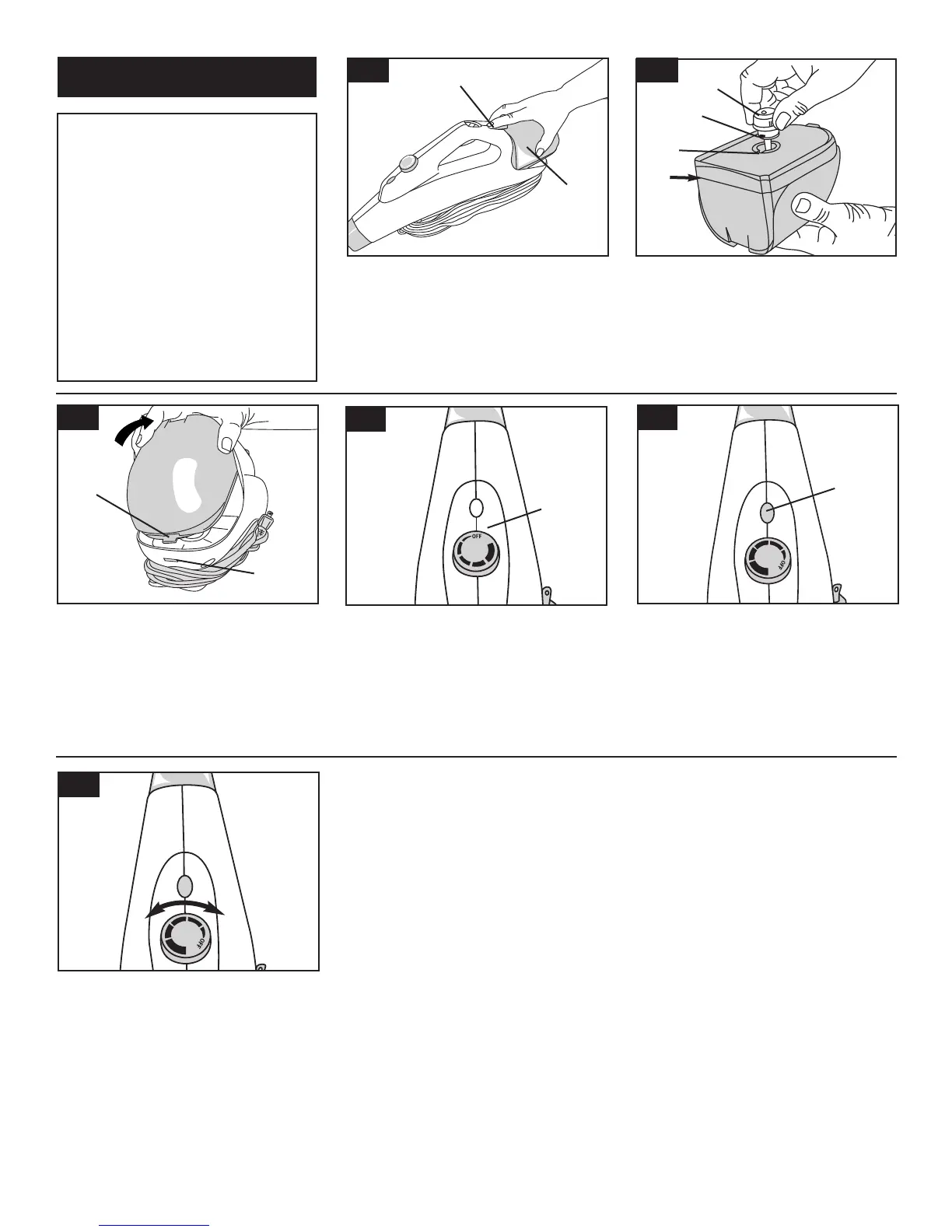 OFF

OFF

OFF