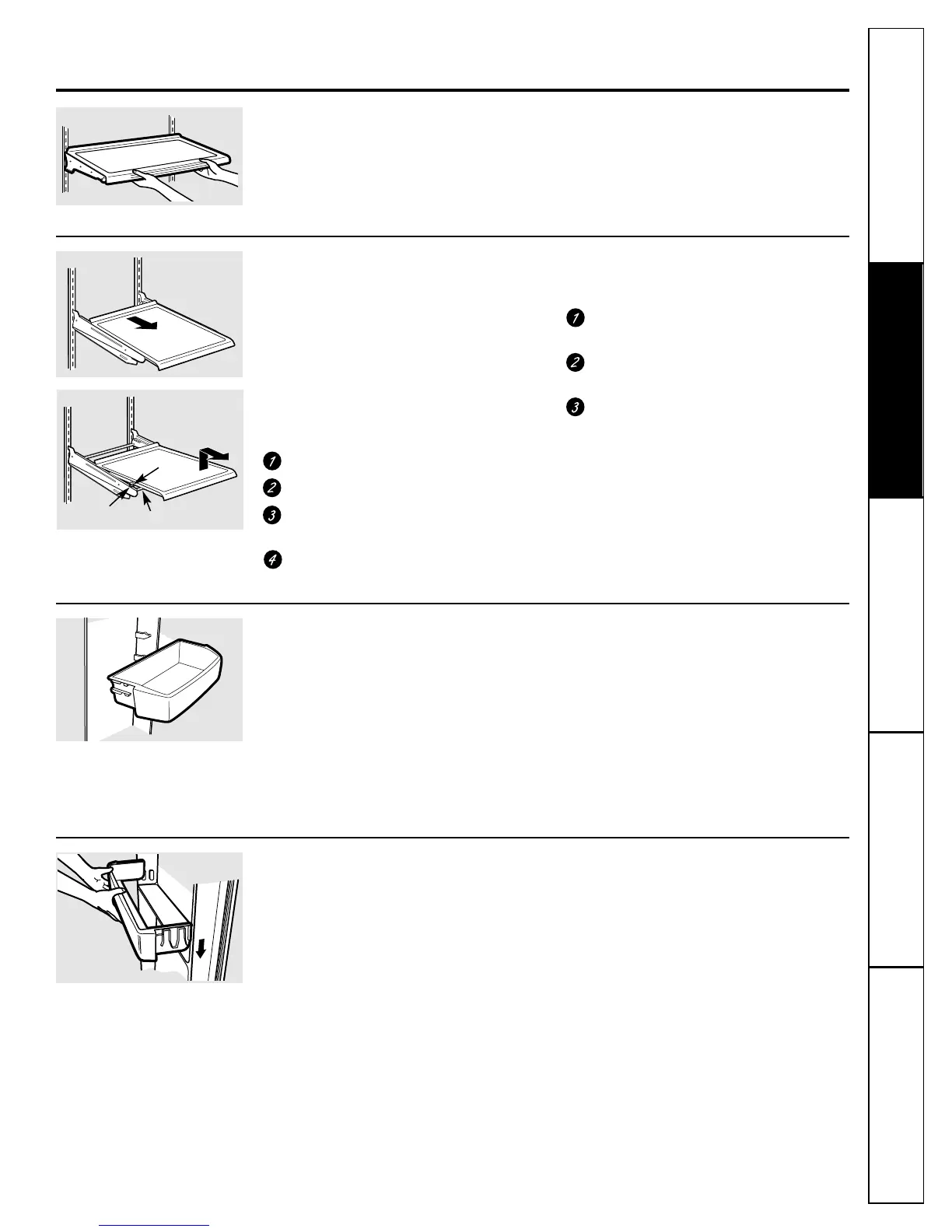 1

2

3

1

2

3

4