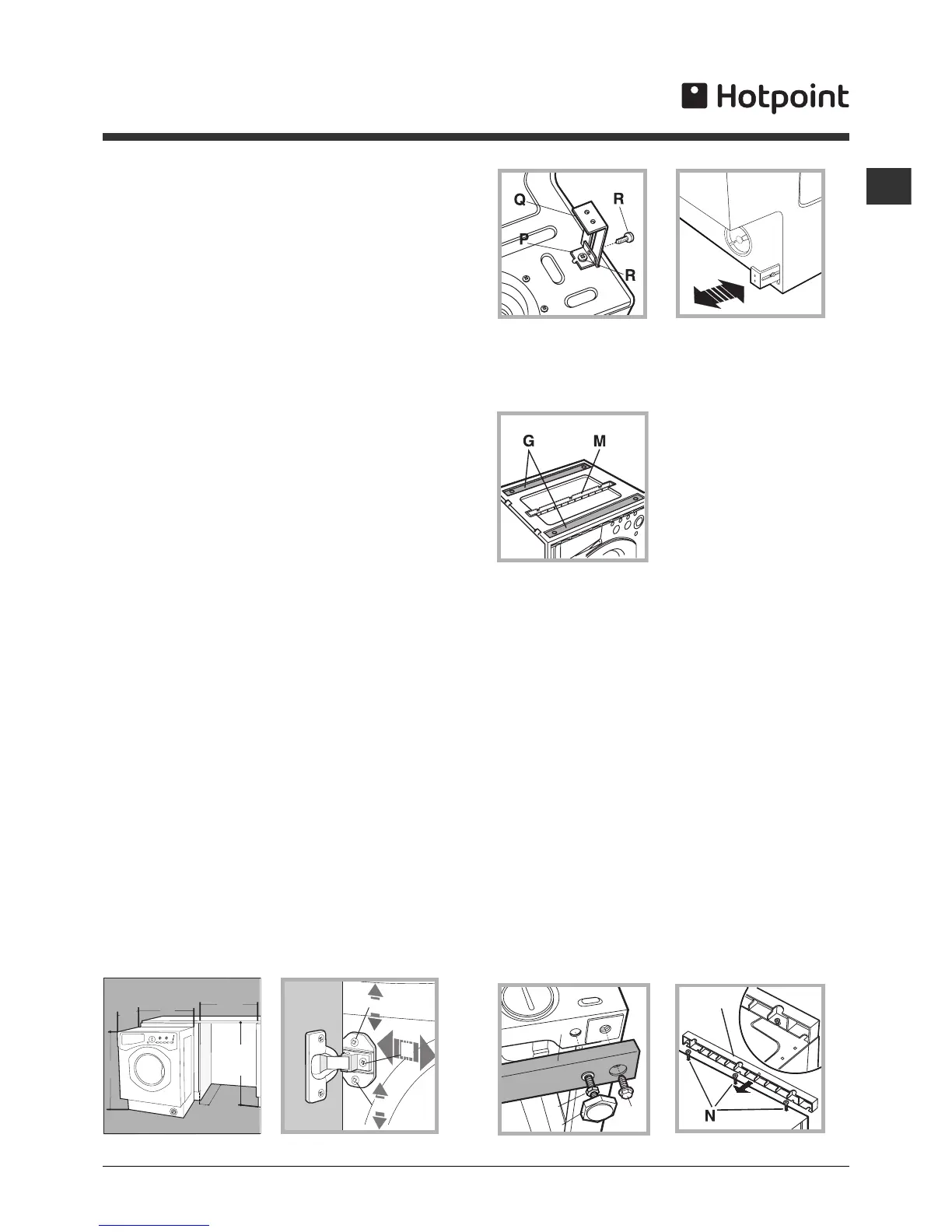 Hotpoint

Q
R
P
R

G
M

N