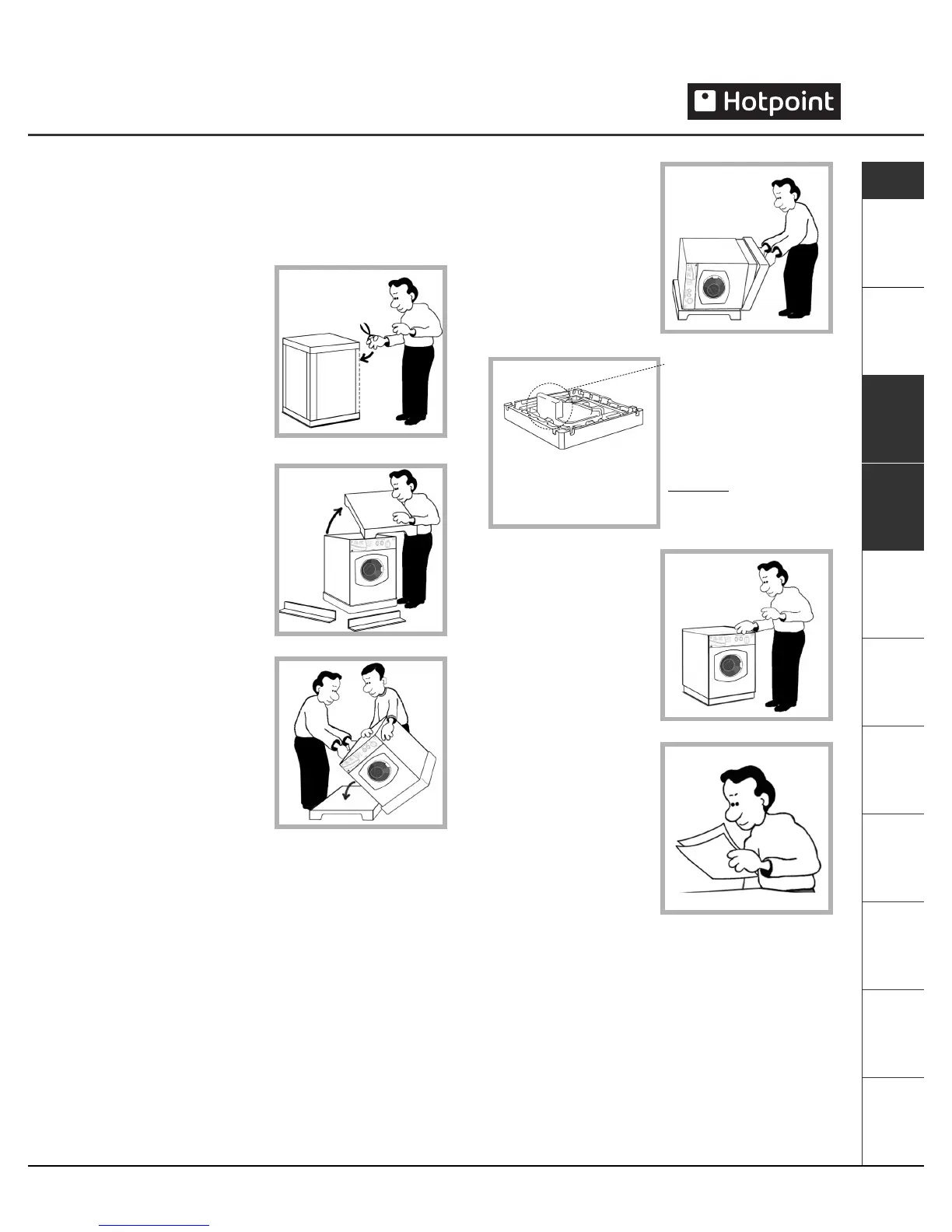 Hotpoint