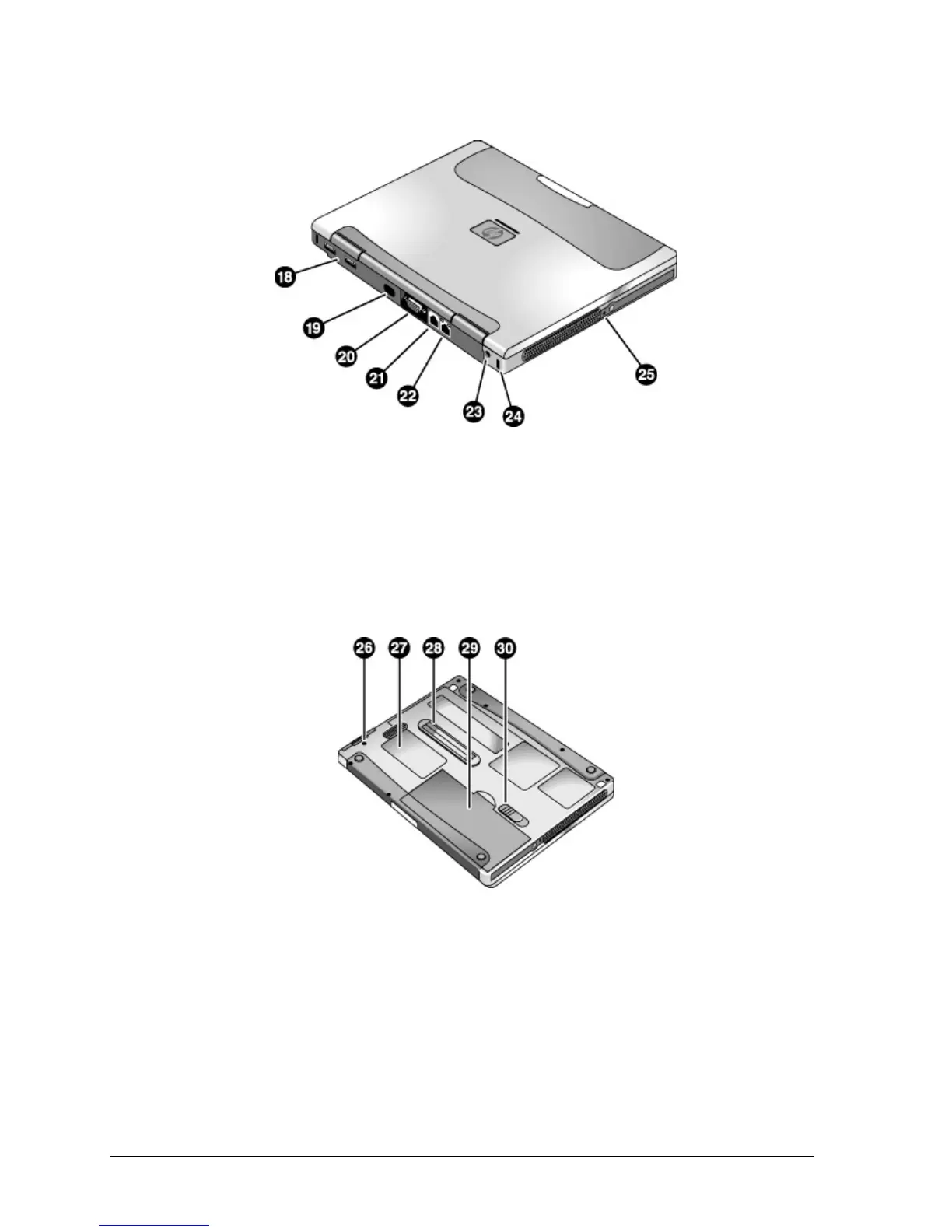 18
19
20
21
22
23
24
25

26 27 28 29 30