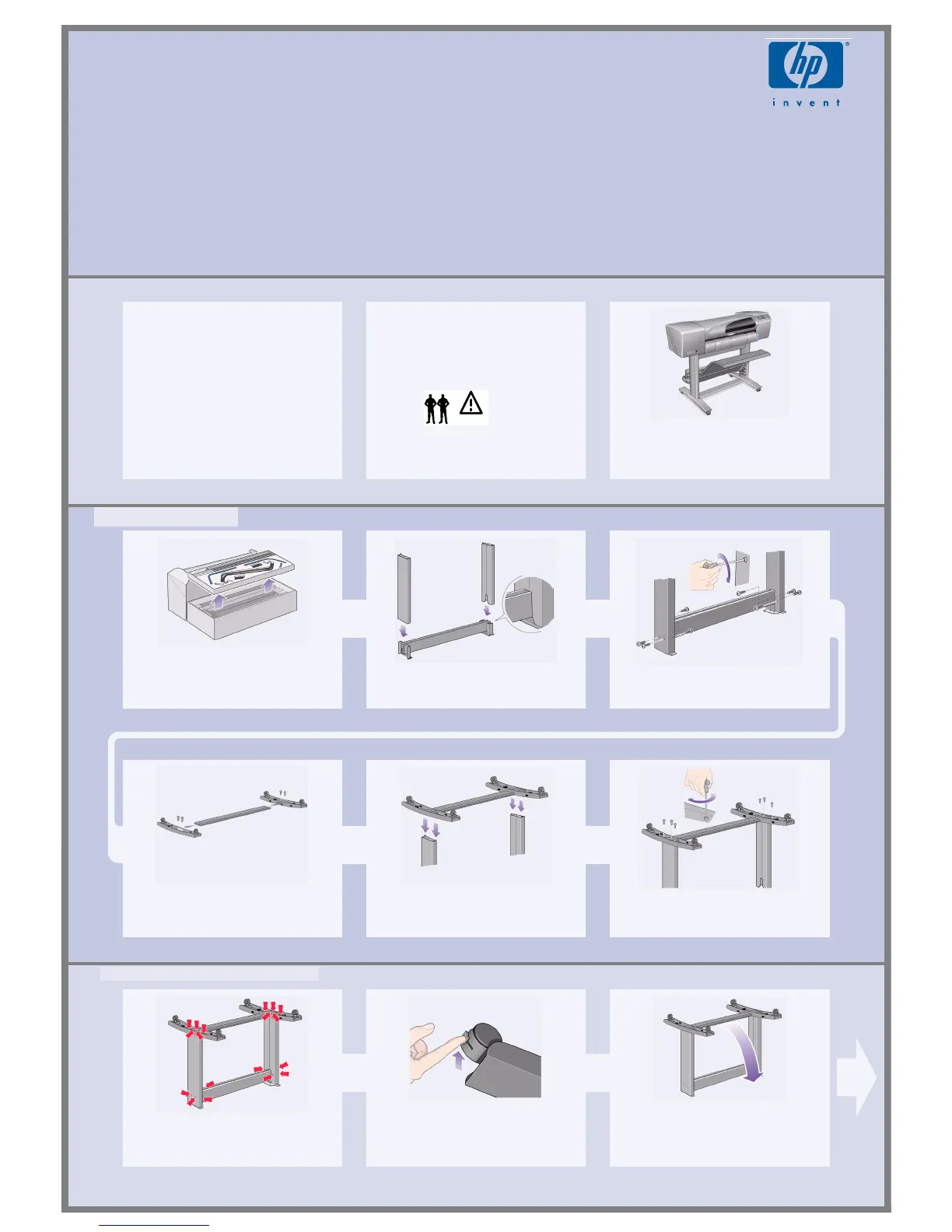 hp

invent