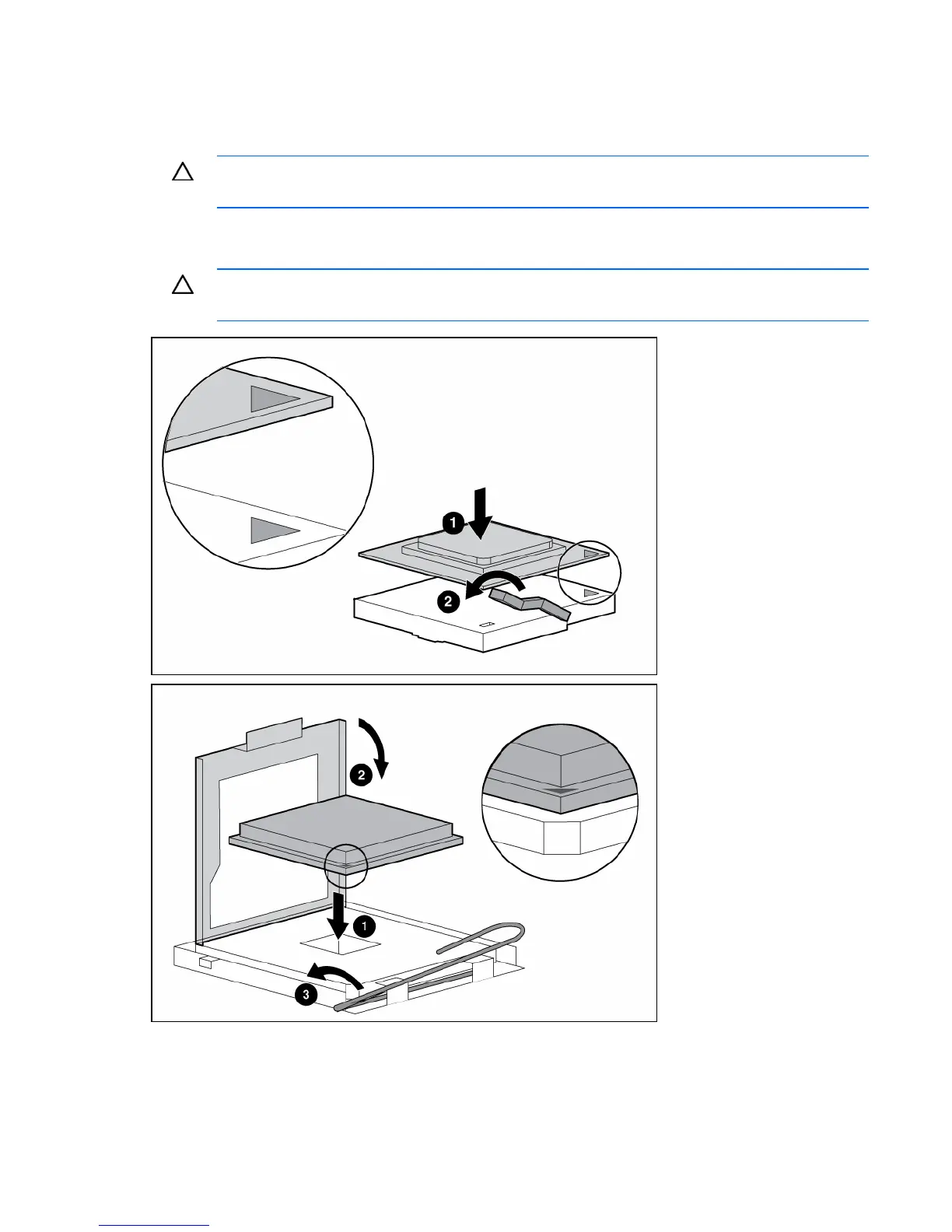 1

2

2

1

3