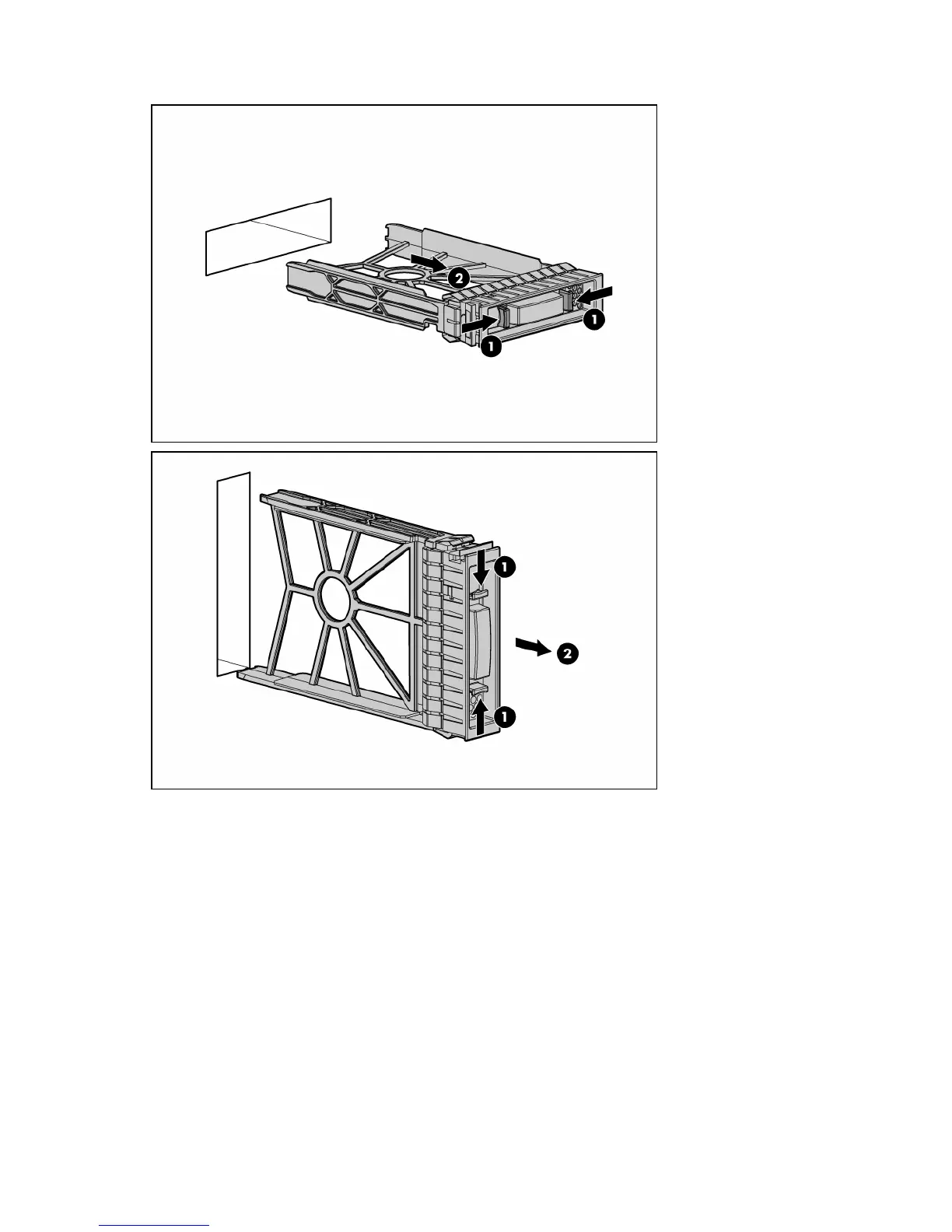 2
1
1

1
2
1