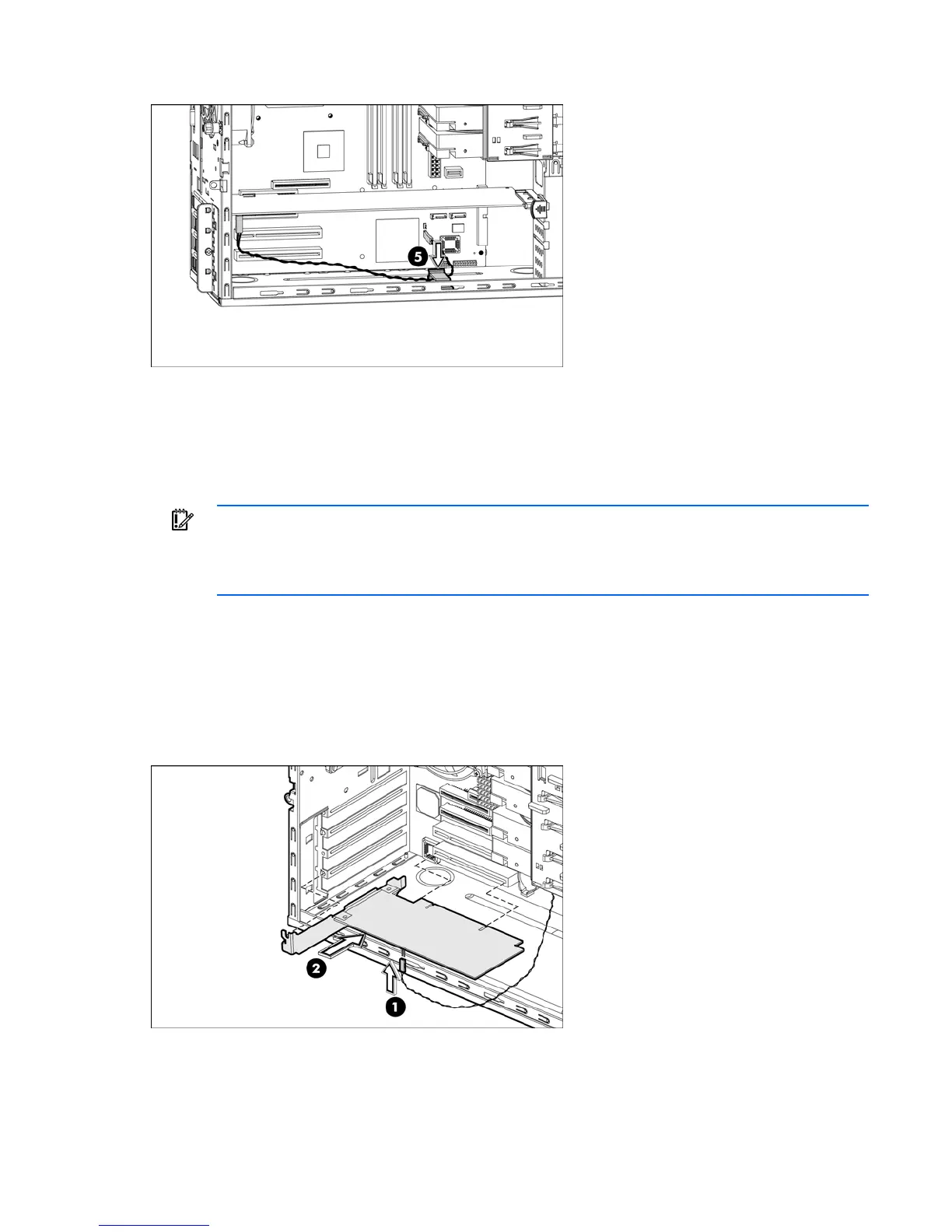 5

2

1