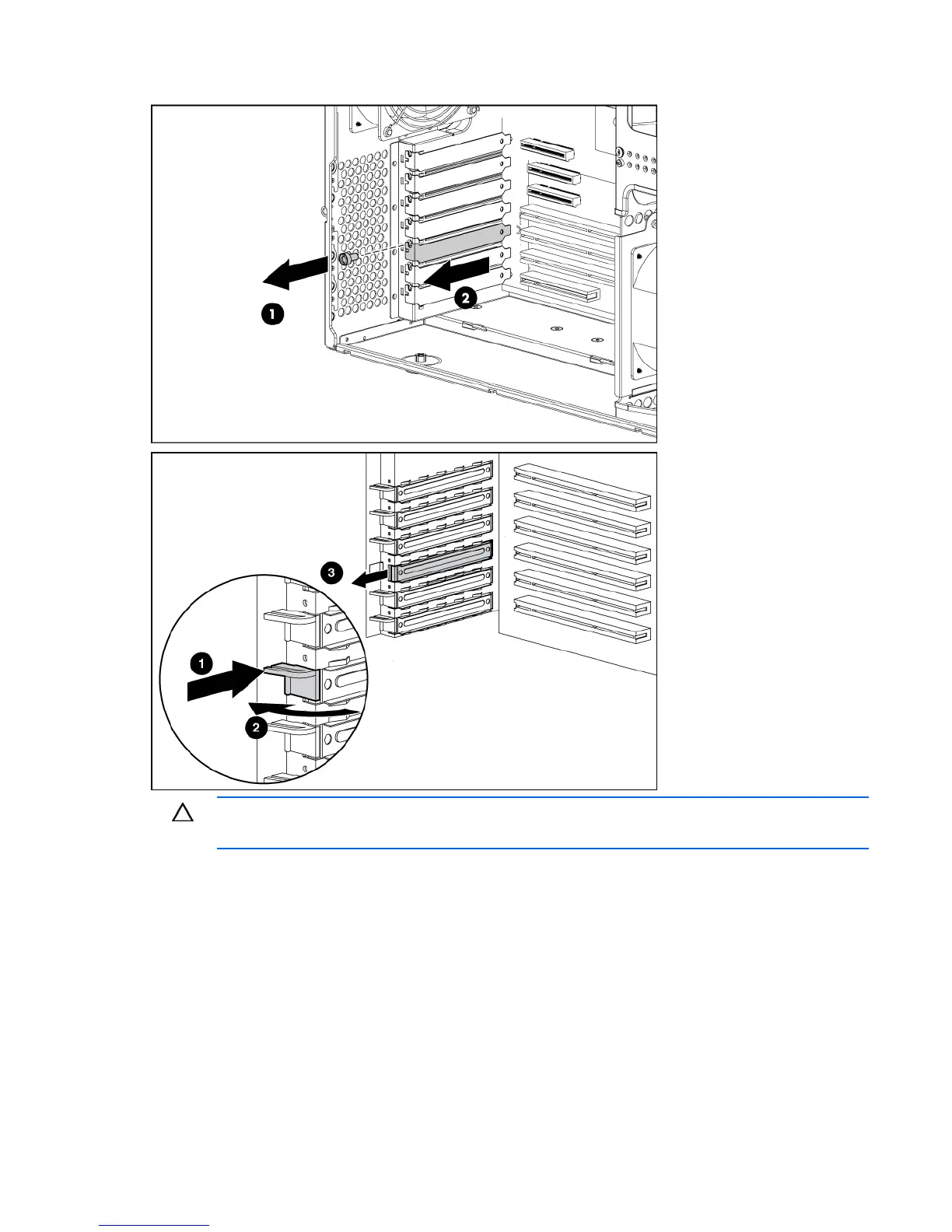 1

2

3

1

2