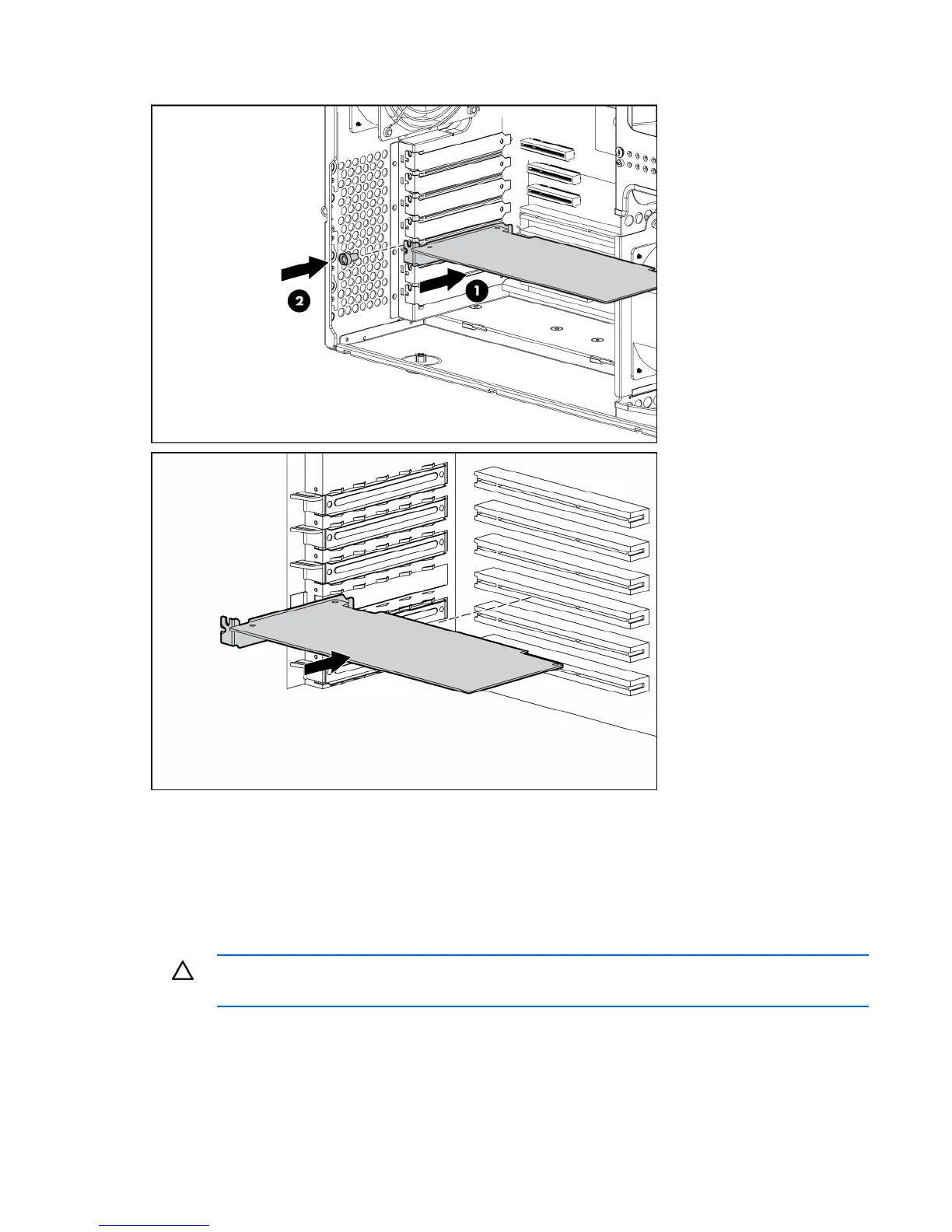 2

1