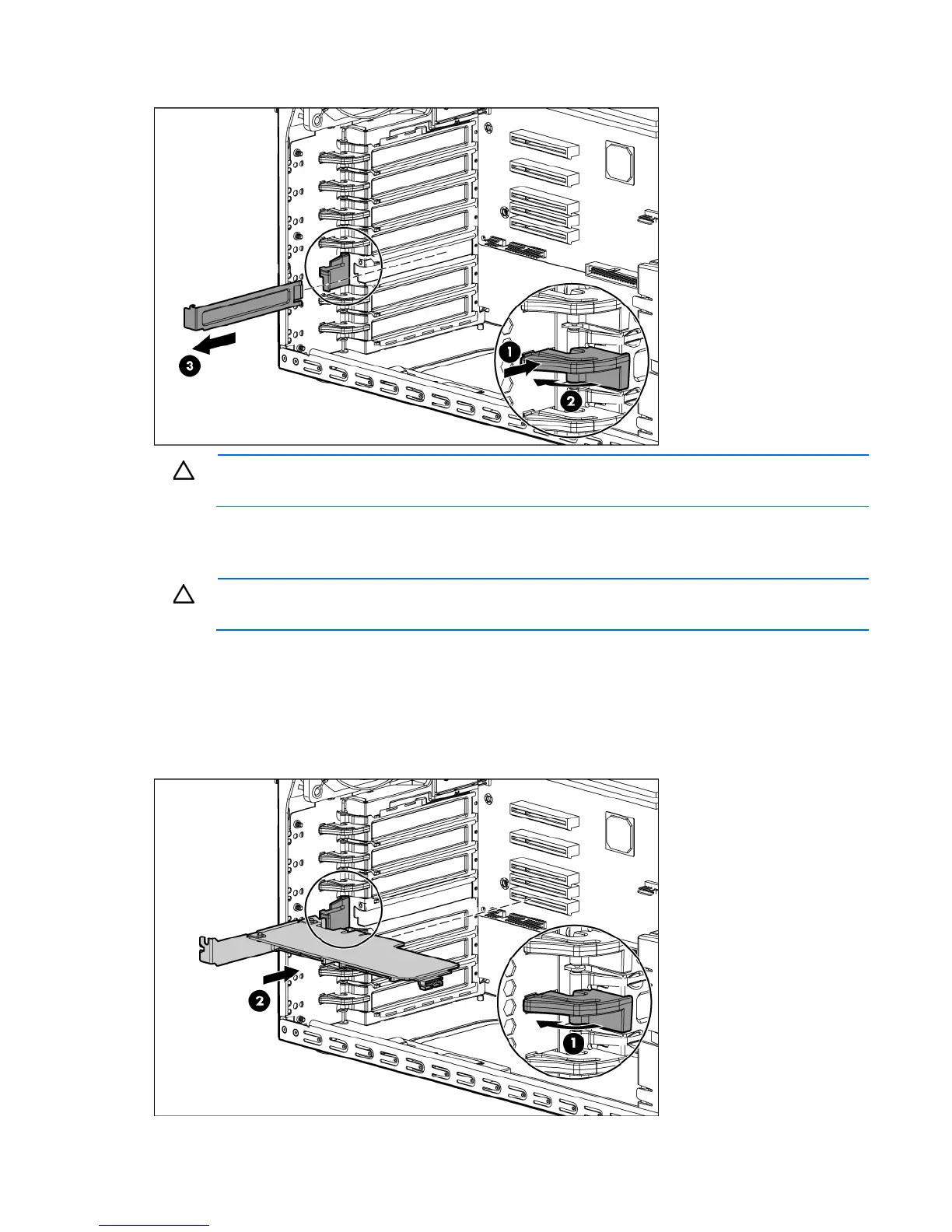 3

1

2

2

1