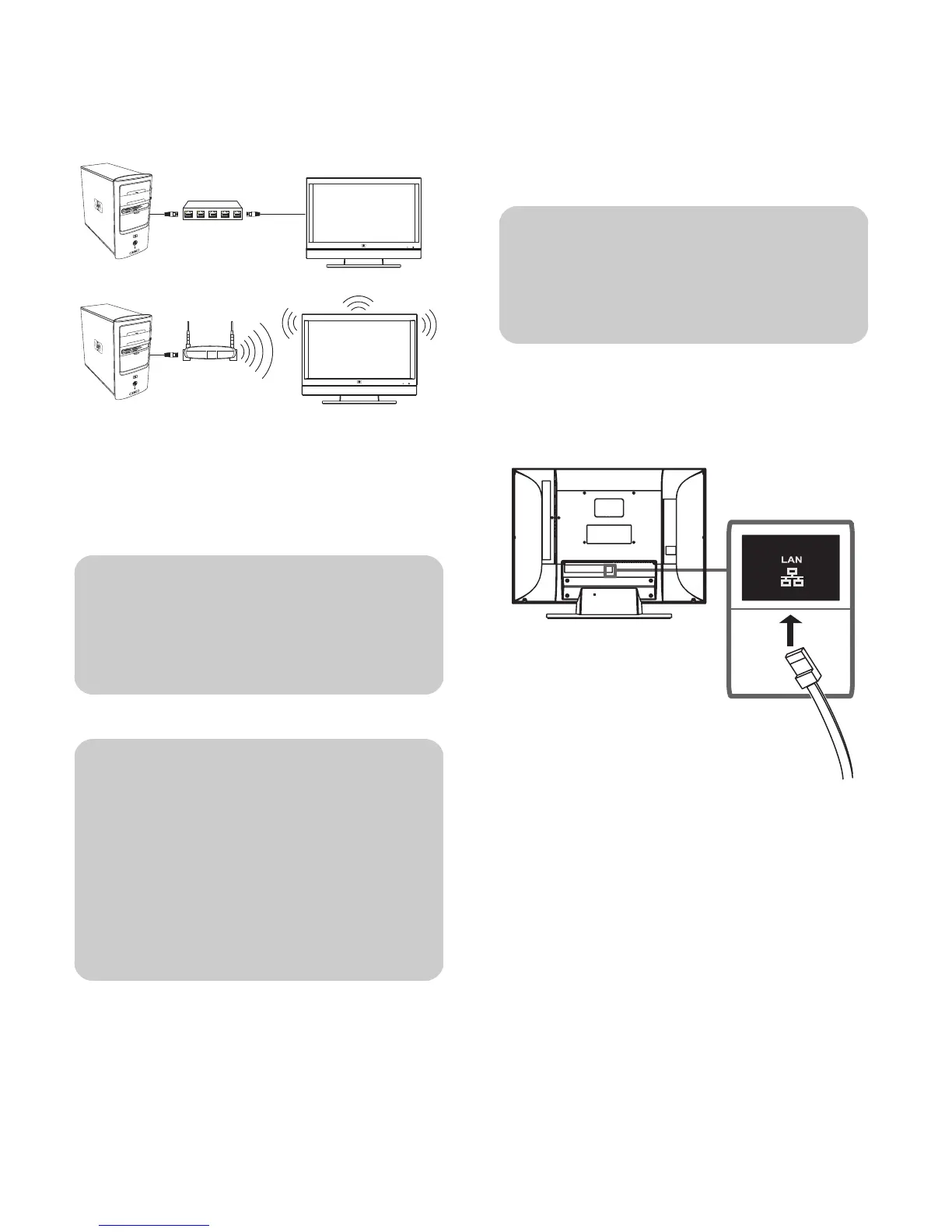 LAN