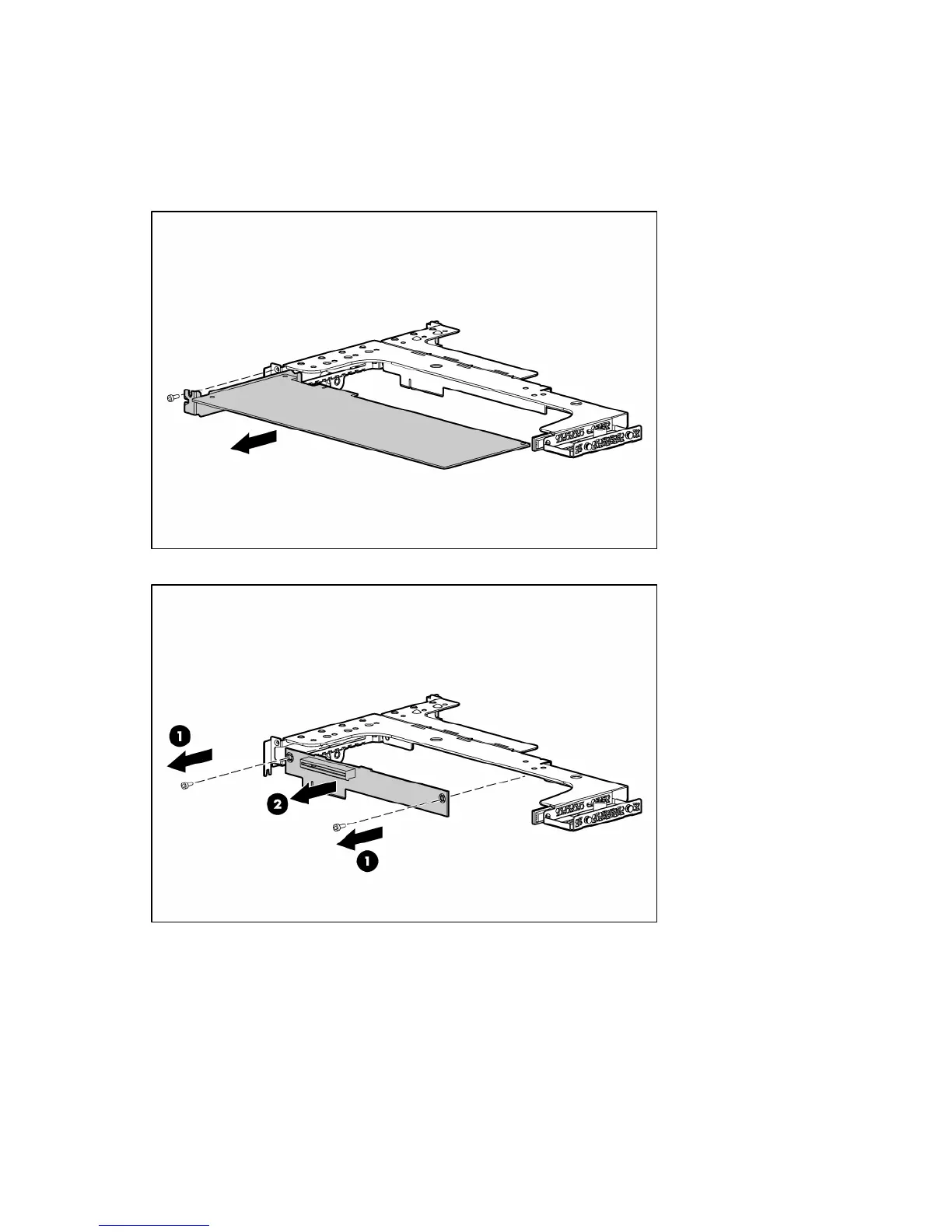 1

2

1